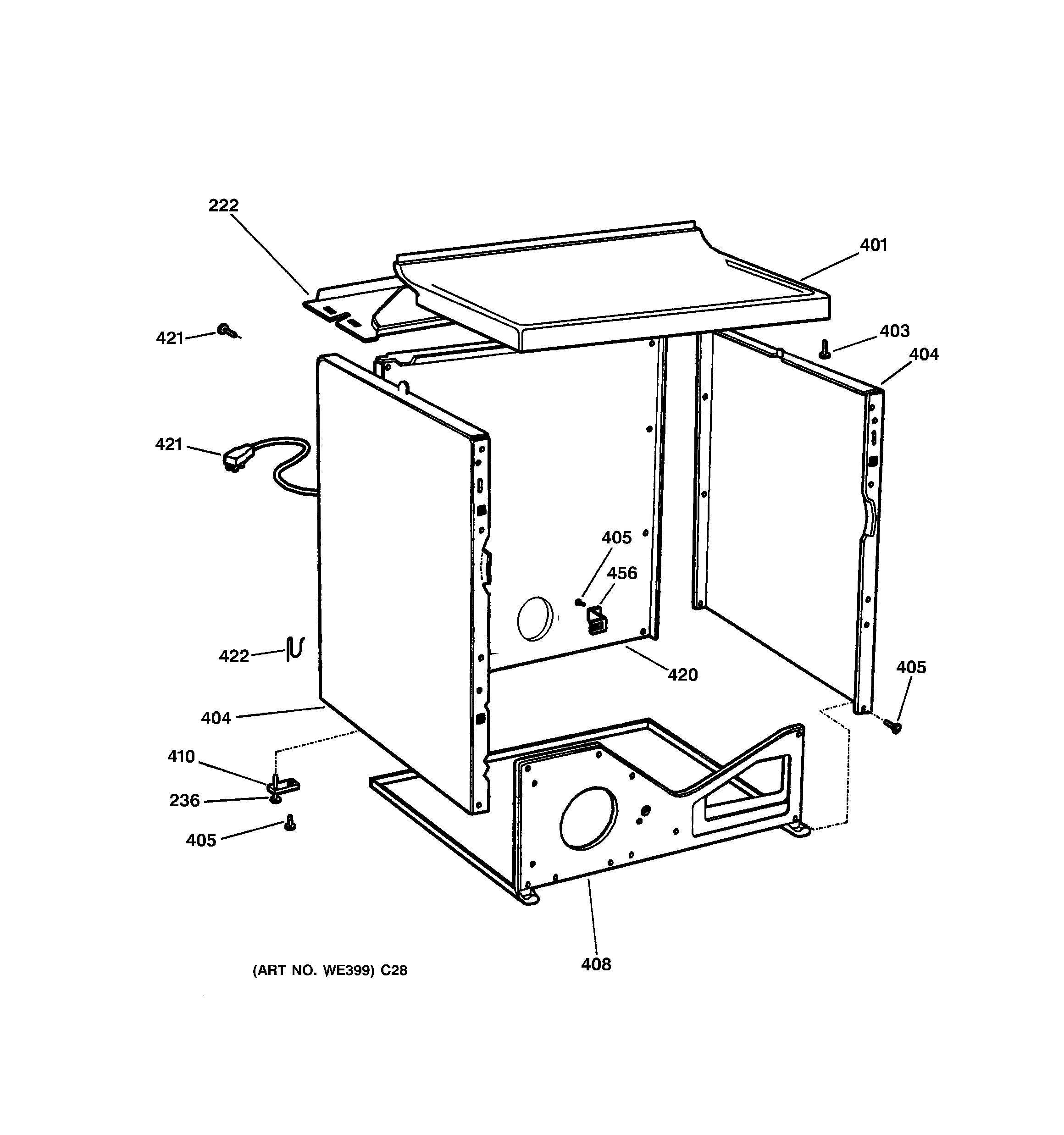 222
401
421
403
404
421
405
456
422
420
405
404
410
236
405
408
(ART NO. WE399) C28