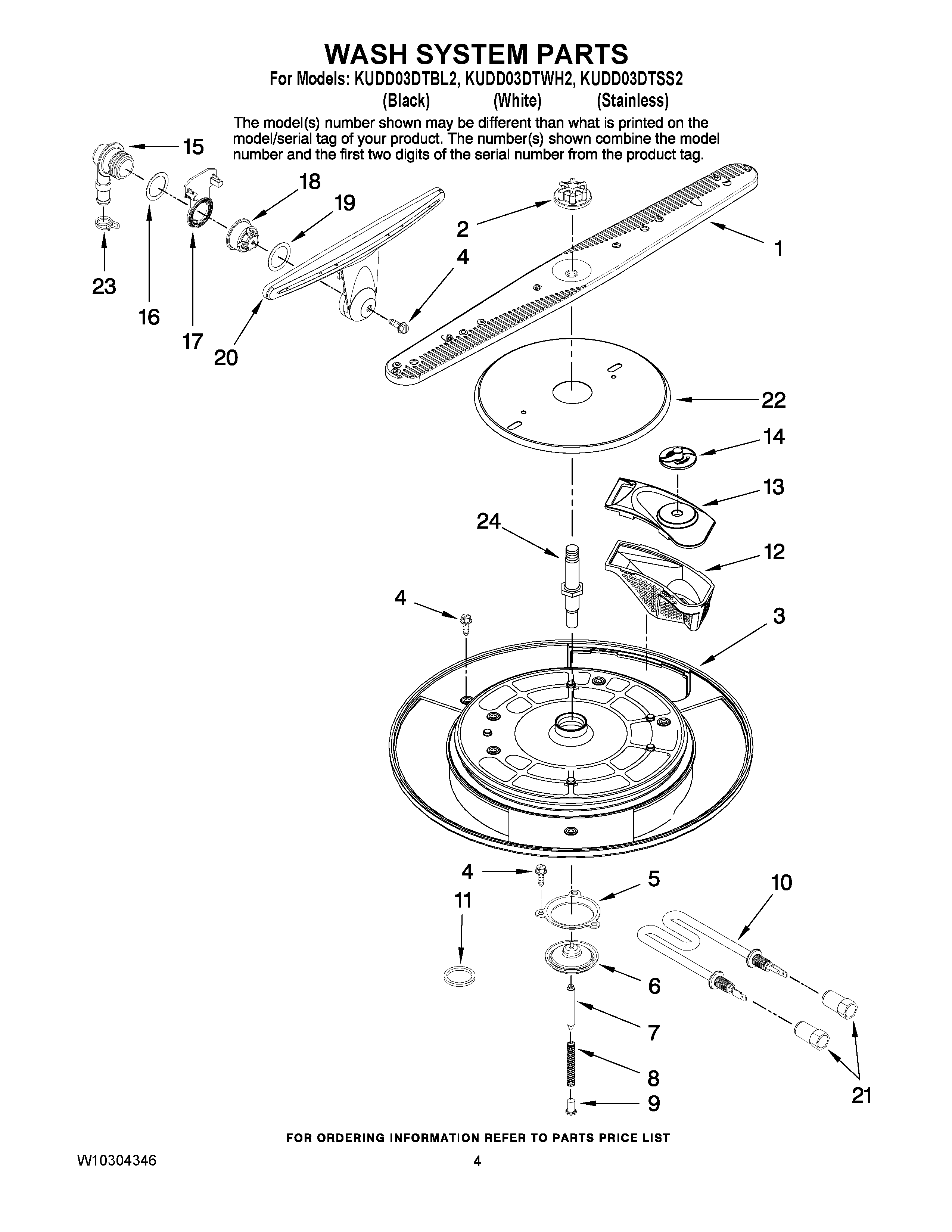 WASH SYSTEM PARTS

For Models: KUDD03DTBL2, KUDD03DTWH2, KUDD03DTSS2
(Black) (White) (Stainless)

The model(s) number shown may be different than what is printed on the model/serial tag of your product. The number(s) shown combine the model number and the first two digits of the serial number from the product tag.

15
18
19
2
1
4
23
16
17
20
22
14
13
24
12
4
3
4
5
10
11
6
7
8
9
21

FOR ORDERING INFORMATION REFER TO PARTS PRICE LIST

W10304346

4