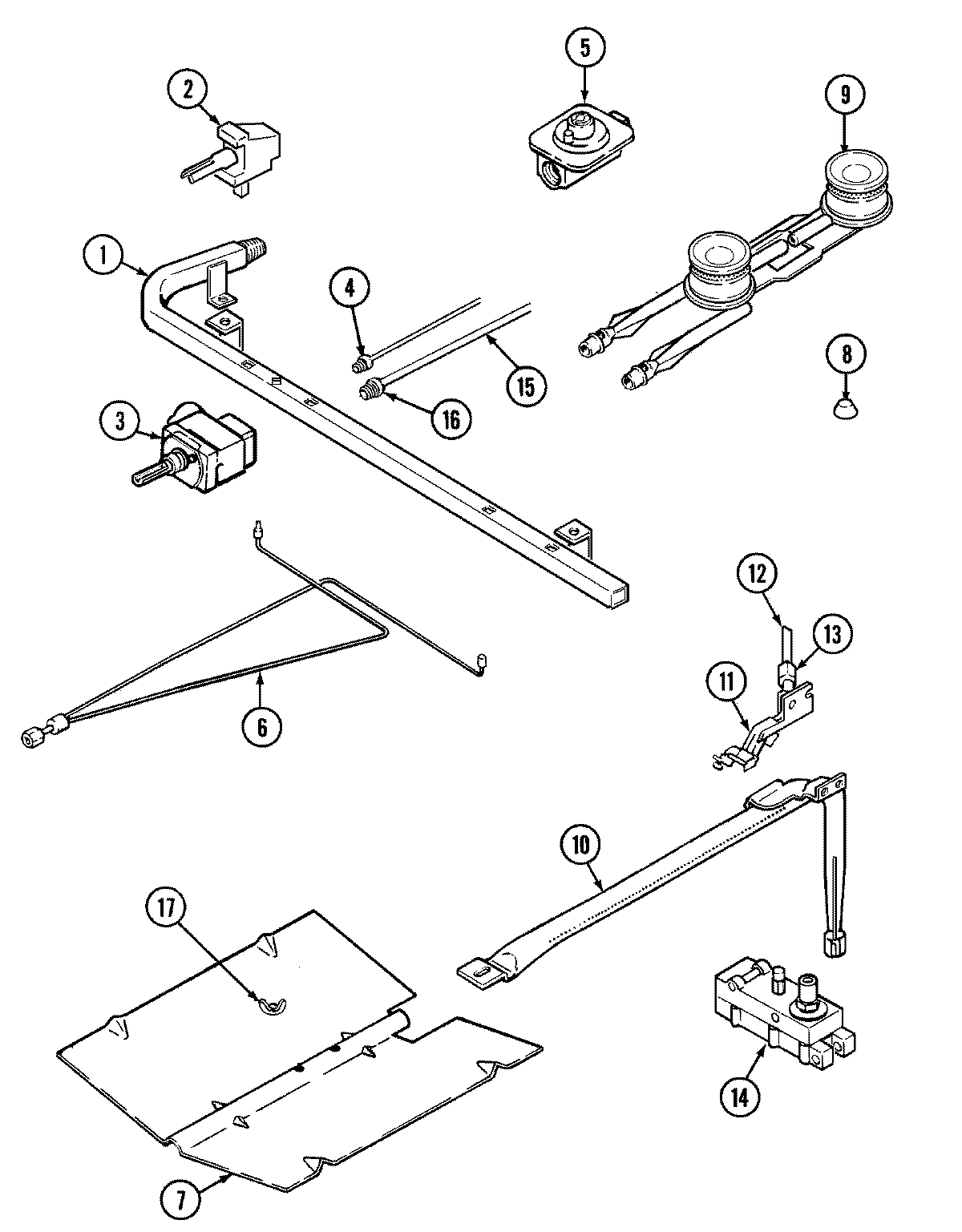 2
5
9
1
4
15
16
8
3
12
13
11
6
10
17
14
7