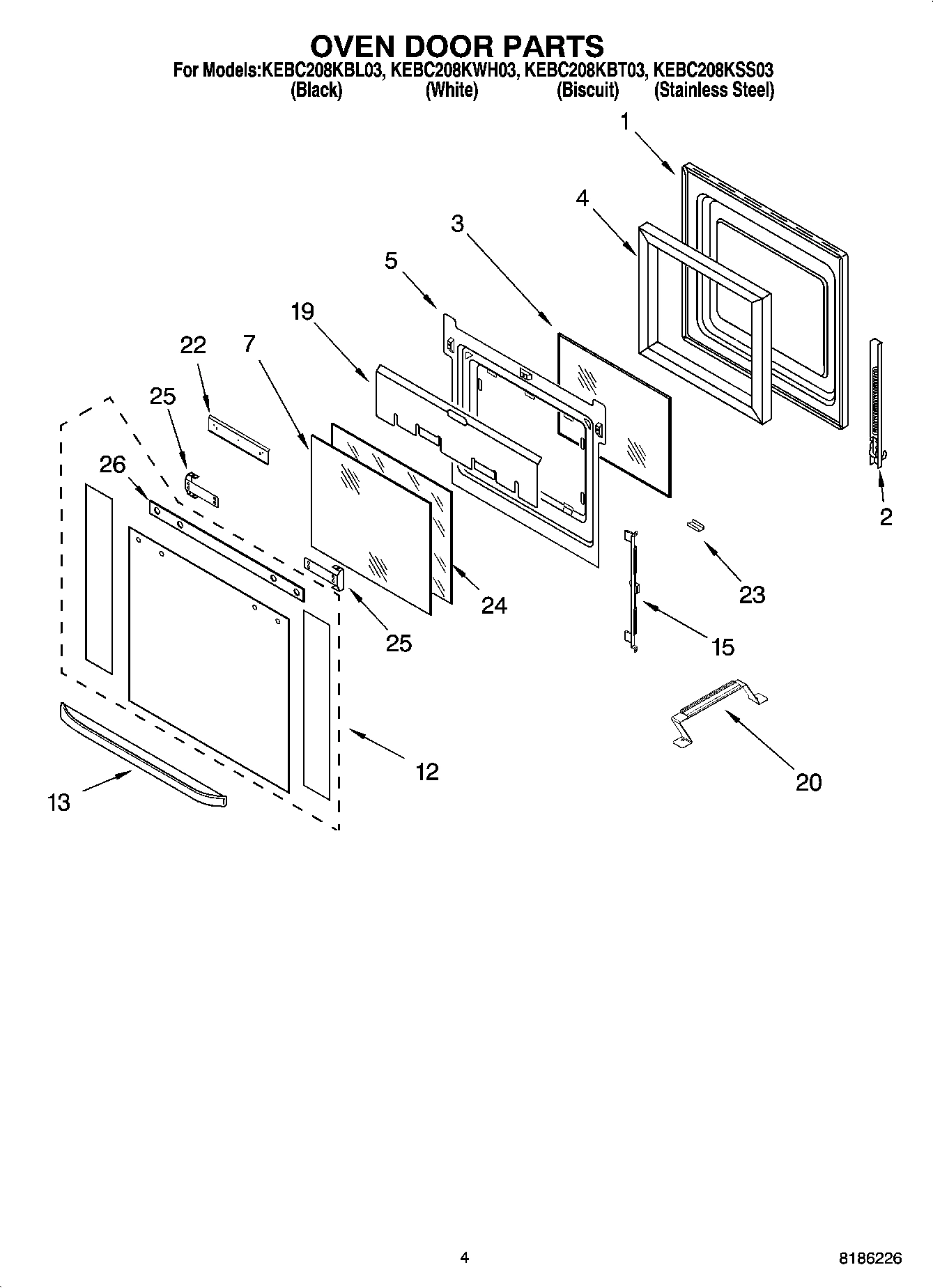 OVEN DOOR PARTS

For Models:KEBC208KBL03, KEBC208KWH03, KEBC208KBT03, KEBC208KSS03
(Black) (White) (Biscuit) (Stainless Steel)

1

4

3

5

19

22

7

25

26

2

23

24

25

15

12

20

13

4

8186226