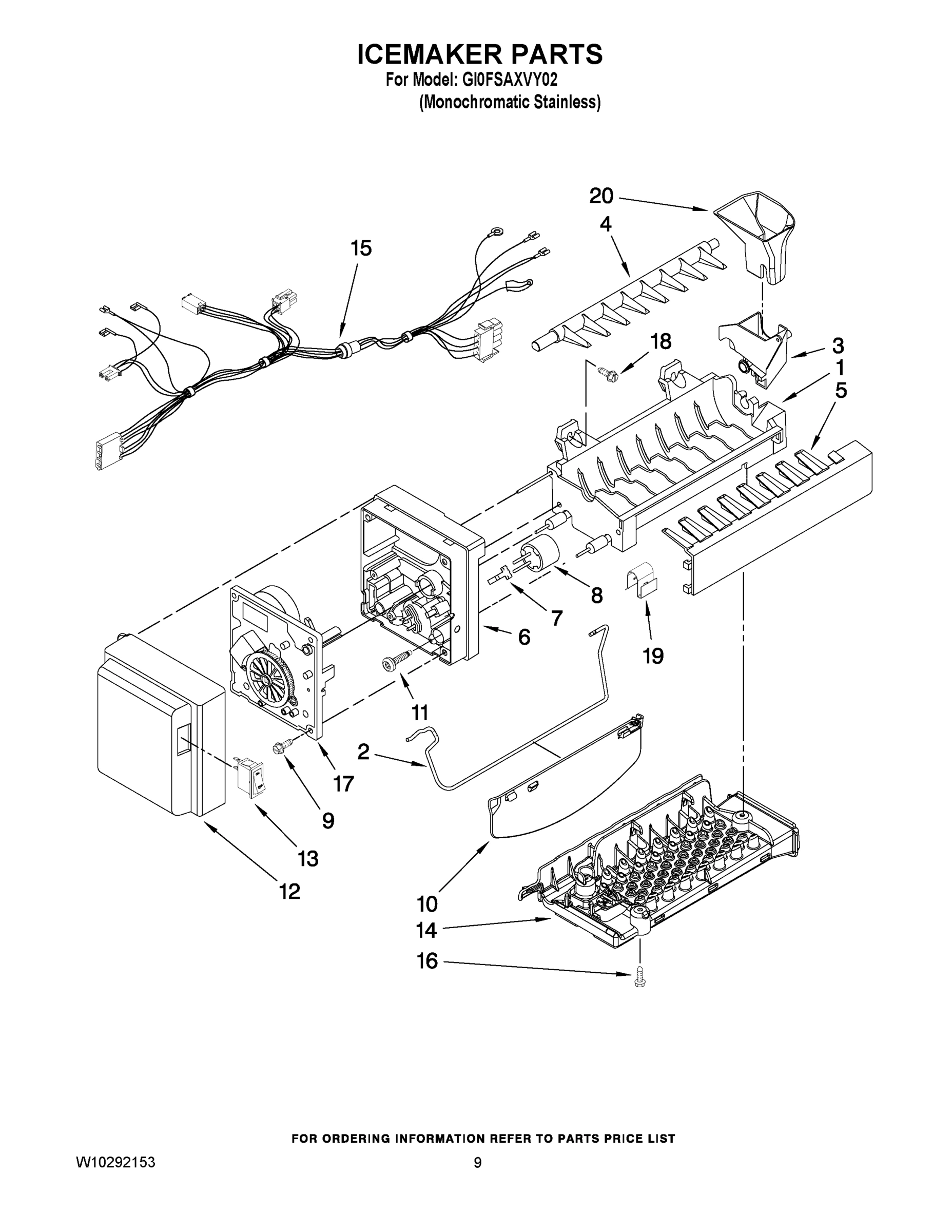 ICEMAKER PARTS
For Model: GI0FSAXVY02
(Monochromatic Stainless)

20
4
15
18
3
1
5
8
7
6
19
11
2
17
9
13
12
10
14
16

FOR ORDERING INFORMATION REFER TO PARTS PRICE LIST

W10292153
9