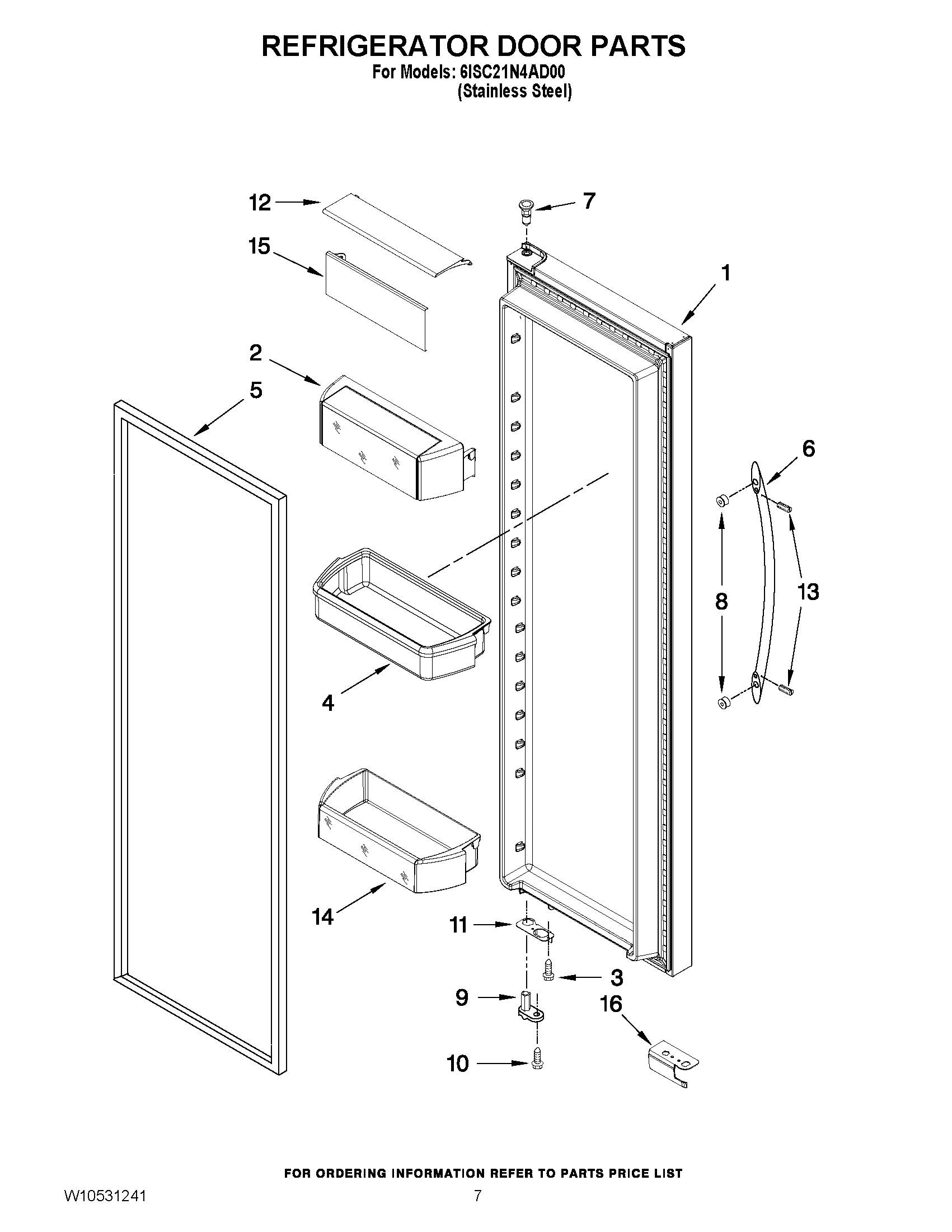 REFRIGERATOR DOOR PARTS
For Models: 6ISC21N4AD00
(Stainless Steel)

12
7
15
1
2
5
6
8
13
4
14
11
3
9
16
10

FOR ORDERING INFORMATION REFER TO PARTS PRICE LIST
W10531241
7