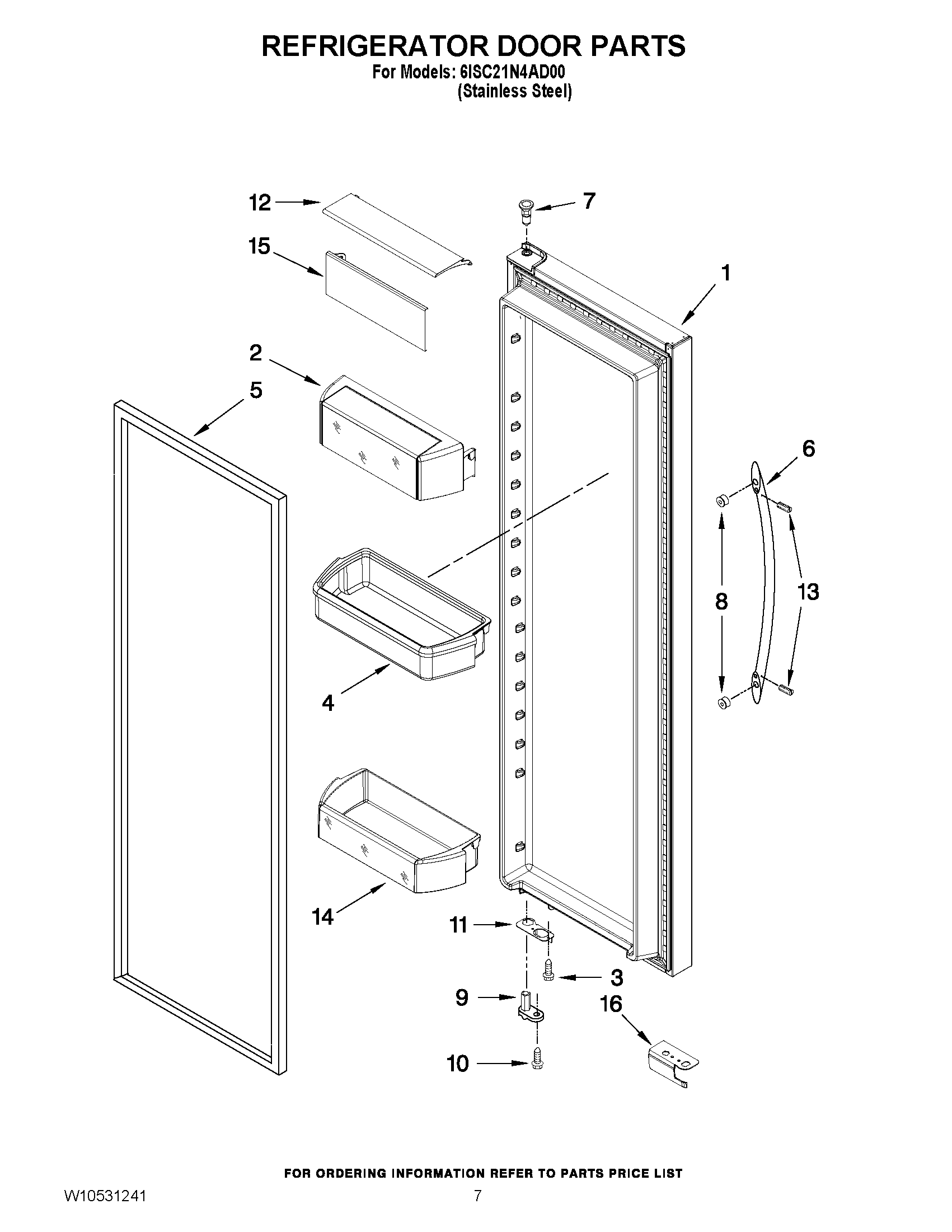 REFRIGERATOR DOOR PARTS
For Models: 6ISC21N4AD00
(Stainless Steel)

12
7
15
1
2
5
6
8
13
4
14
11
3
9
16
10

FOR ORDERING INFORMATION REFER TO PARTS PRICE LIST

W10531241

7