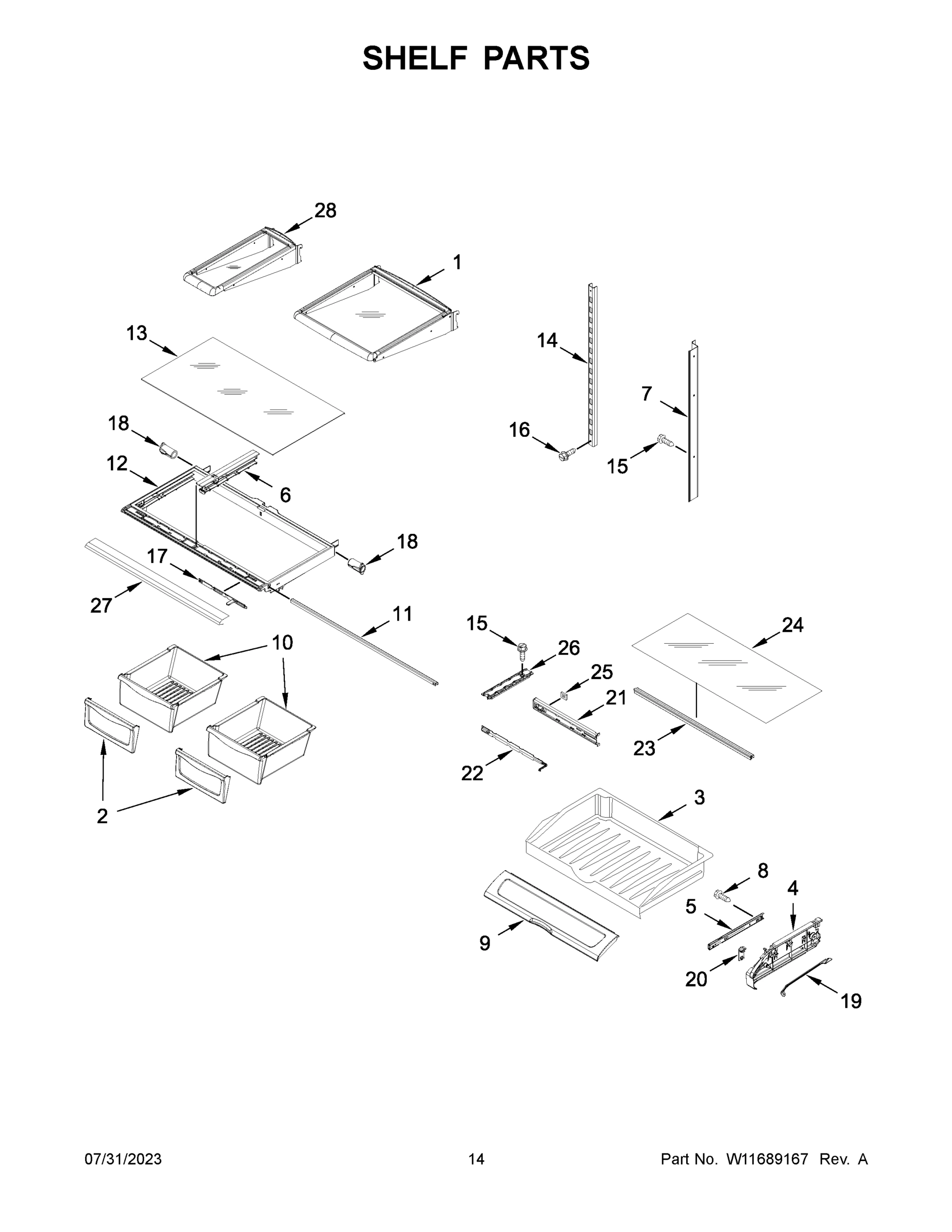 SHELF PARTS

28
1
13
14
7
18
16
15
12
6
18
17
27
11
15
26
24
10
25
21
23
22
2
3
8
4
5
9
20
19

07/31/2023
14
Part No. W11689167 Rev. A