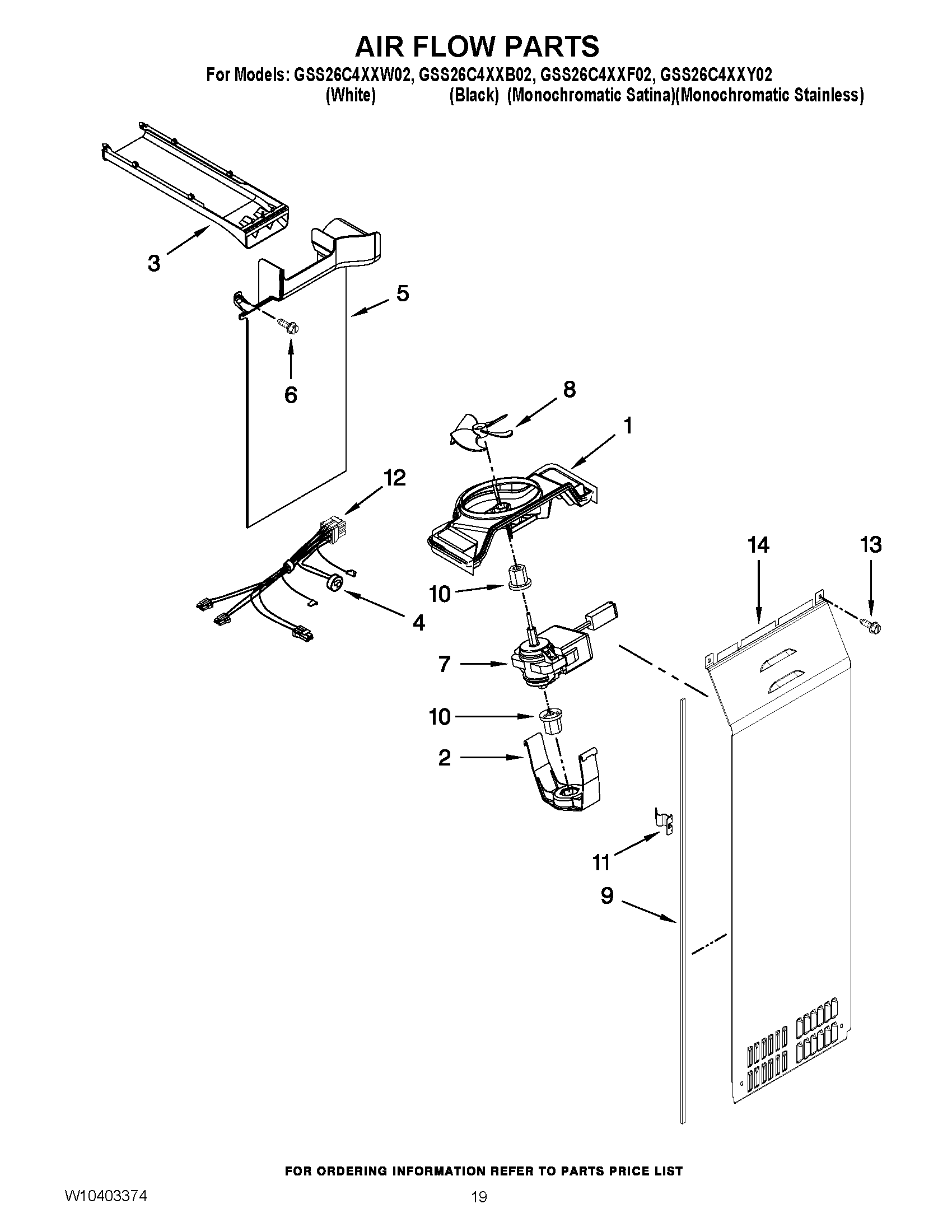 AIR FLOW PARTS

For Models: GSS26C4XXW02, GSS26C4XXB02, GSS26C4XXF02, GSS26C4XXY02
(White) (Black) (Monochromatic Satina)(Monochromatic Stainless)

3
5
6
8
1
12
14
13
10
4
7
10
2
11
9

FOR ORDERING INFORMATION REFER TO PARTS PRICE LIST

W10403374

19