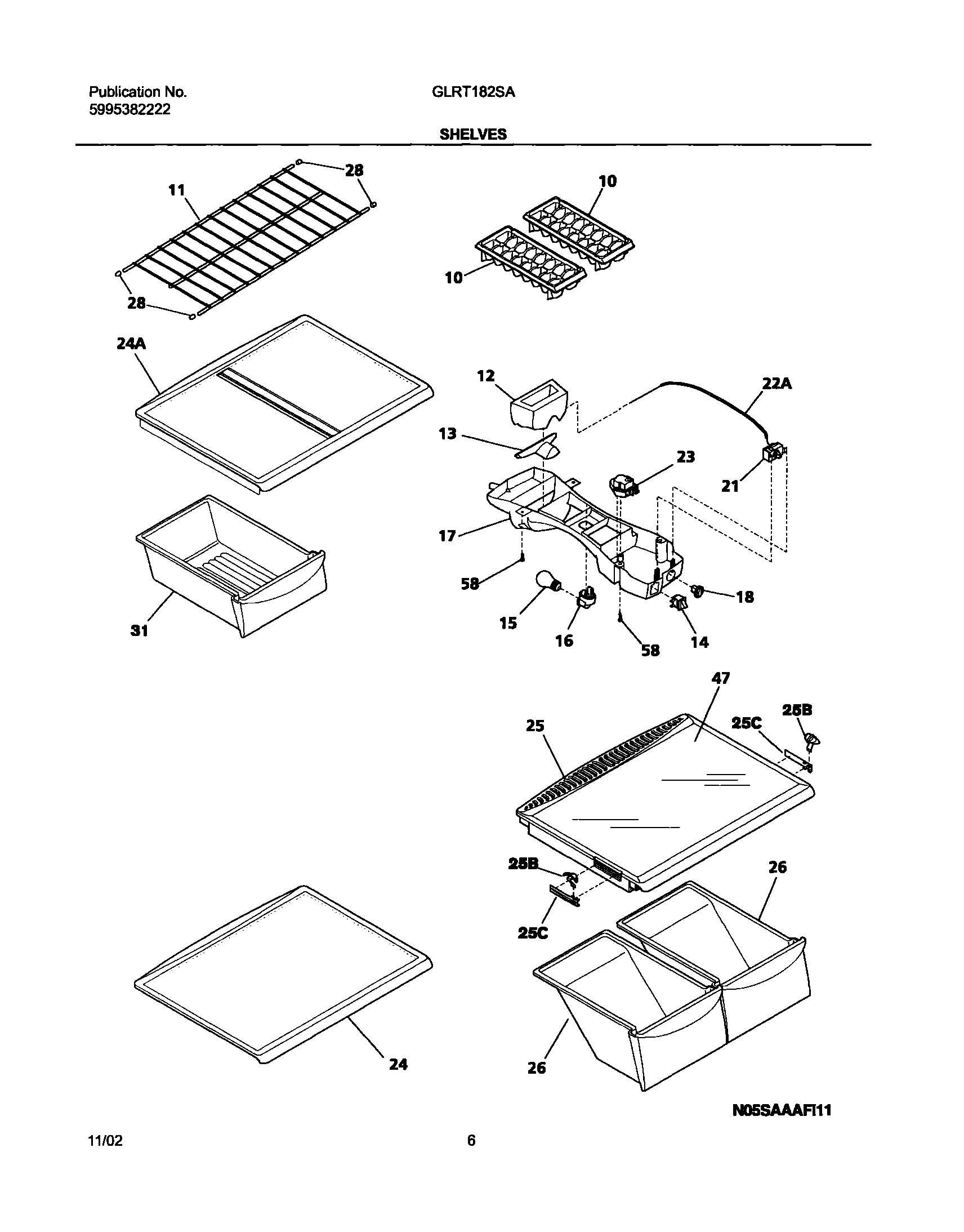 Publication No.
5995382222

GLRT182SA

SHELVES

28
11
10
10
28
24A
12
22A
13
23
21
17
58
18
15
16
58
14
31
47
25B
25
25C
25B
26
25C
24
26

N05SAAAFI11

11/02

6