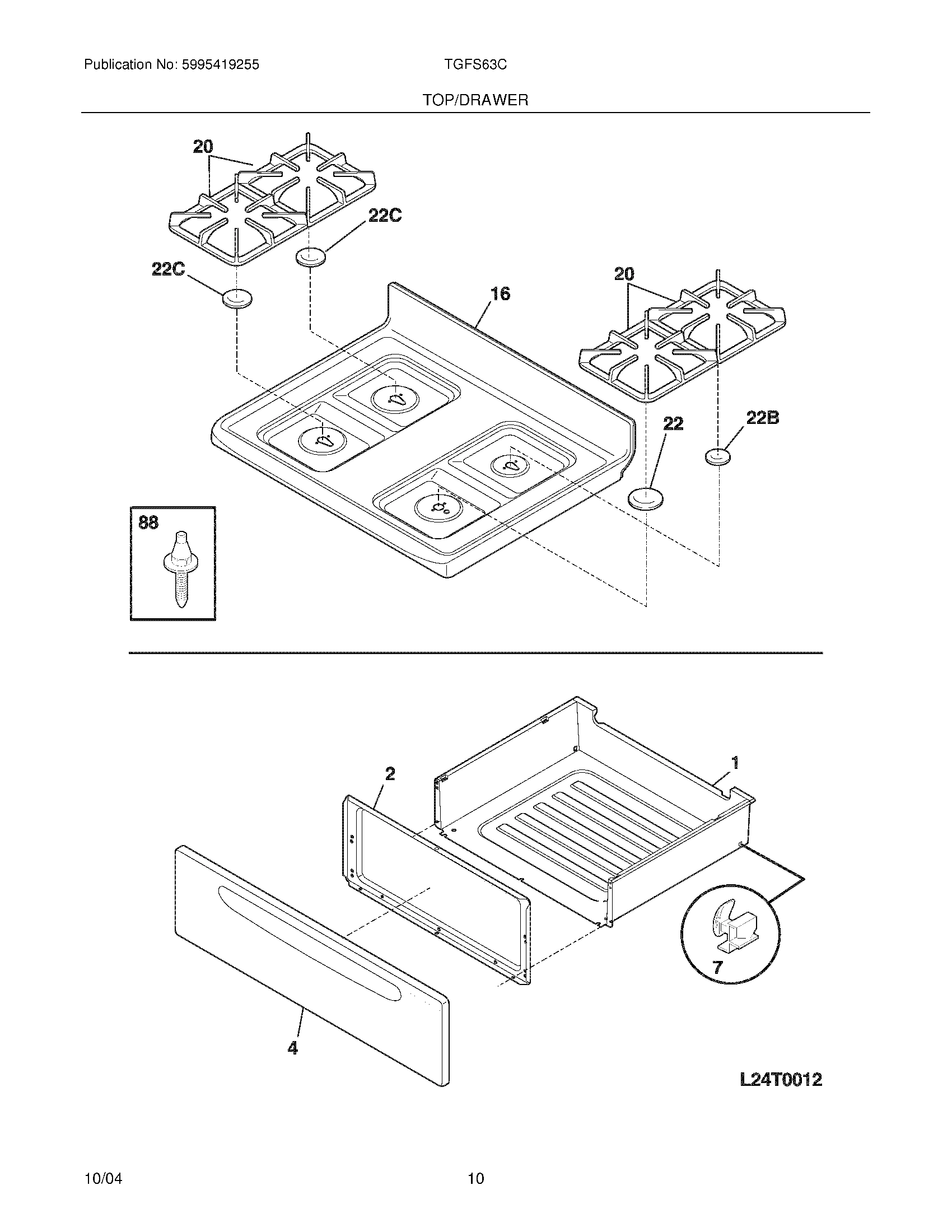 Publication No: 5995419255

TGFS63C

TOP/DRAWER

20

22C

22C

16

20

22

22B

88

2

1

7

4

L24T0012

10/04

10