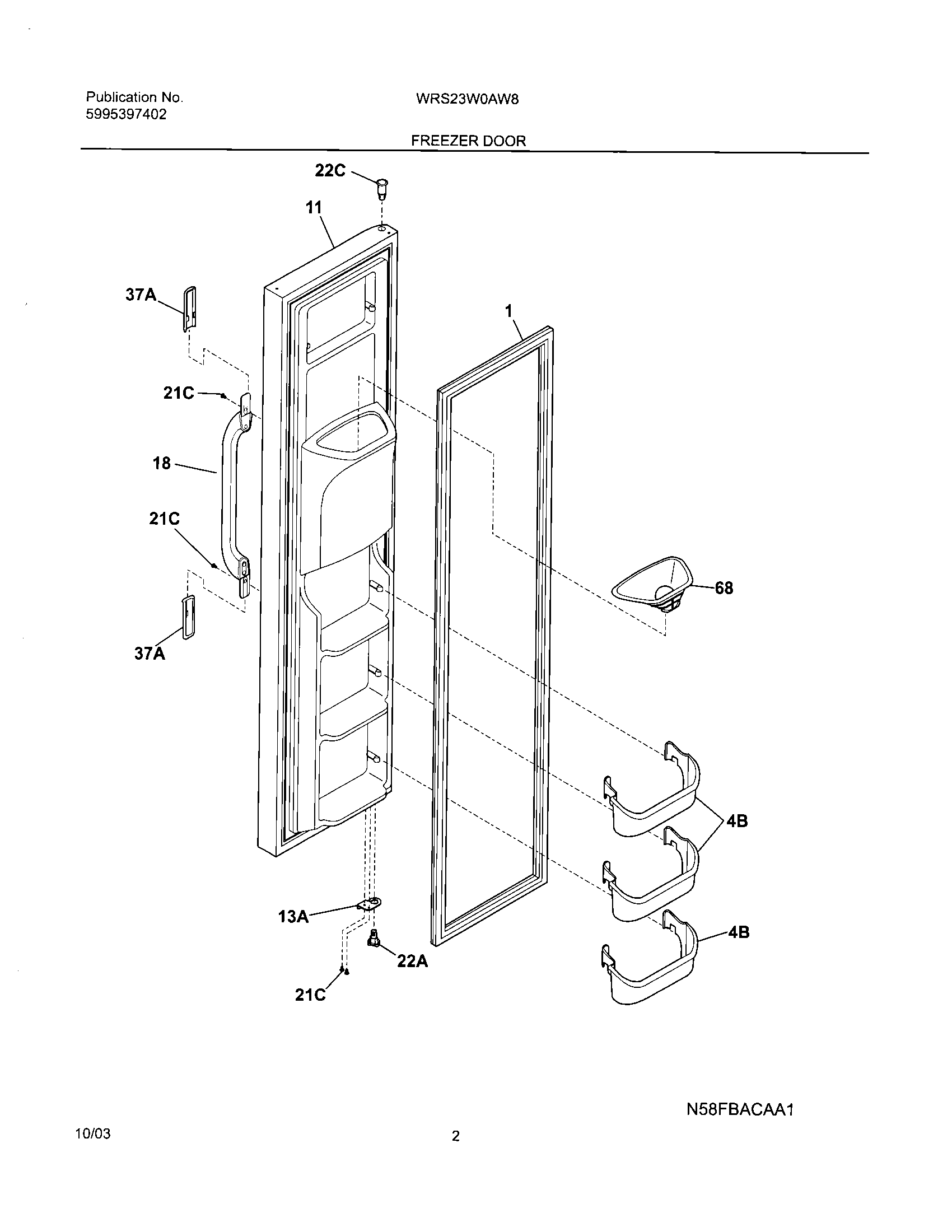 Publication No.
5995397402

WRS23W0AW8

FREEZER DOOR

22C

11

37A

1

21C

18

21C

68

37A

4B

13A

4B

22A

21C

N58FBACAA1

10/03

2