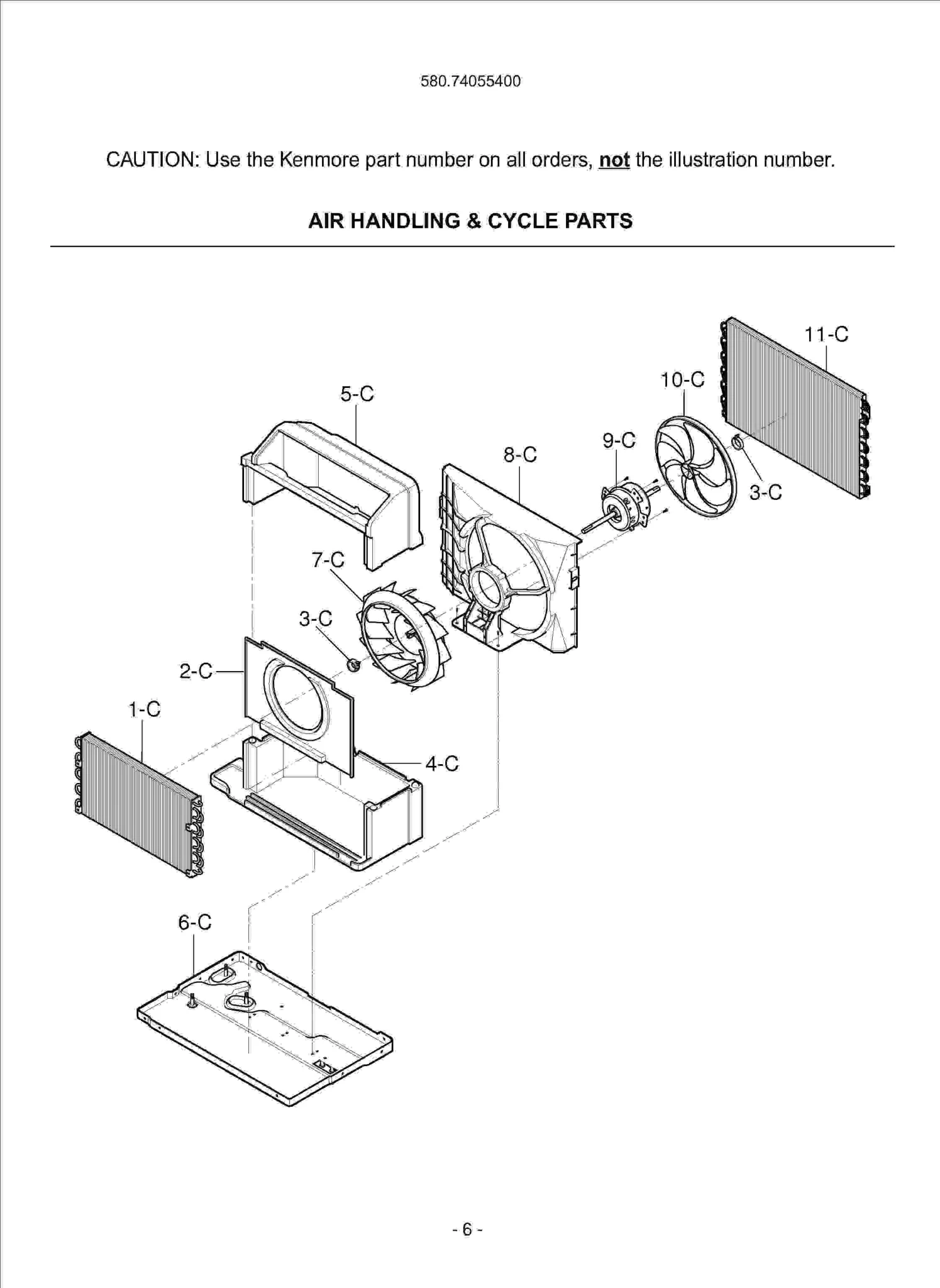 580.74055400

CAUTION: Use the Kenmore part number on all orders, not the illustration number.

AIR HANDLING & CYCLE PARTS

11-C

10-C

5-C

9-C

8-C

3-C

7-C

3-C

2-C

1-C

4-C

6-C

- 6 -