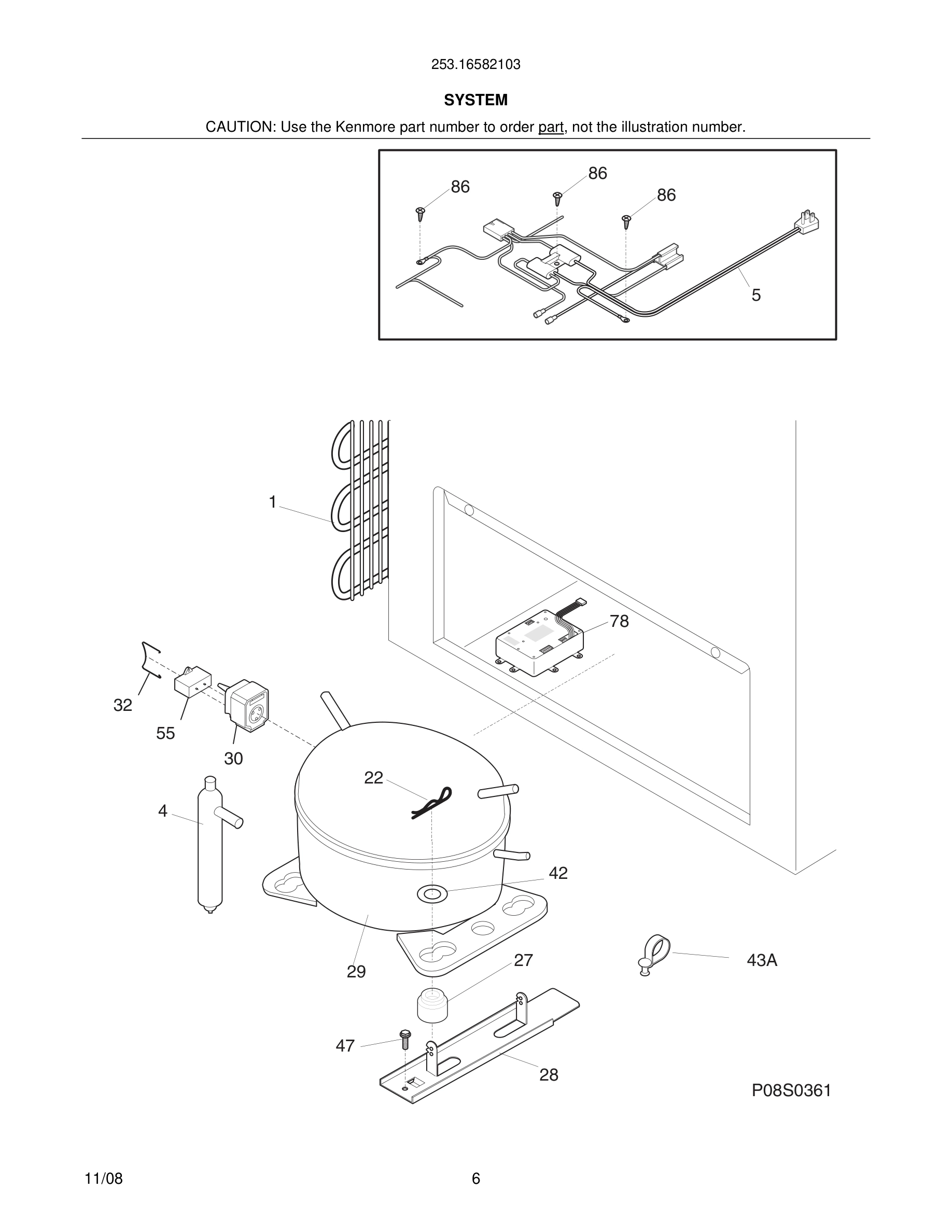 253.16582103

SYSTEM

CAUTION: Use the Kenmore part number to order part, not the illustration number.

86
86
86
5

1
78
32
55
30
22
4
42
29
27
43A
47
28
P08S0361

11/08

6