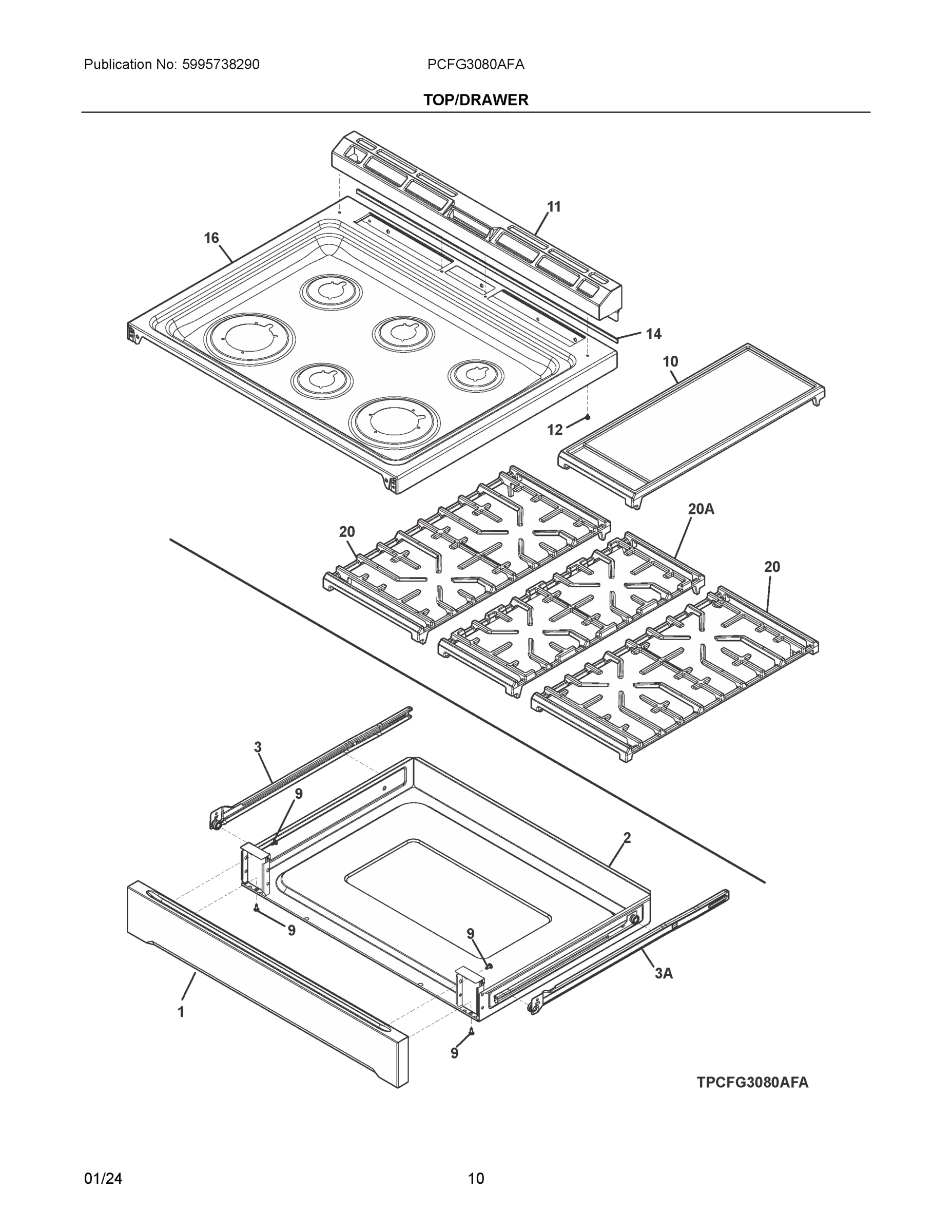 Publication No: 5995738290

PCFG3080AFA

TOP/DRAWER

11

16

14

10

12

20A

20

20

3

9

2

9

9

3A

1

9

TPCFG3080AFA

01/24

10