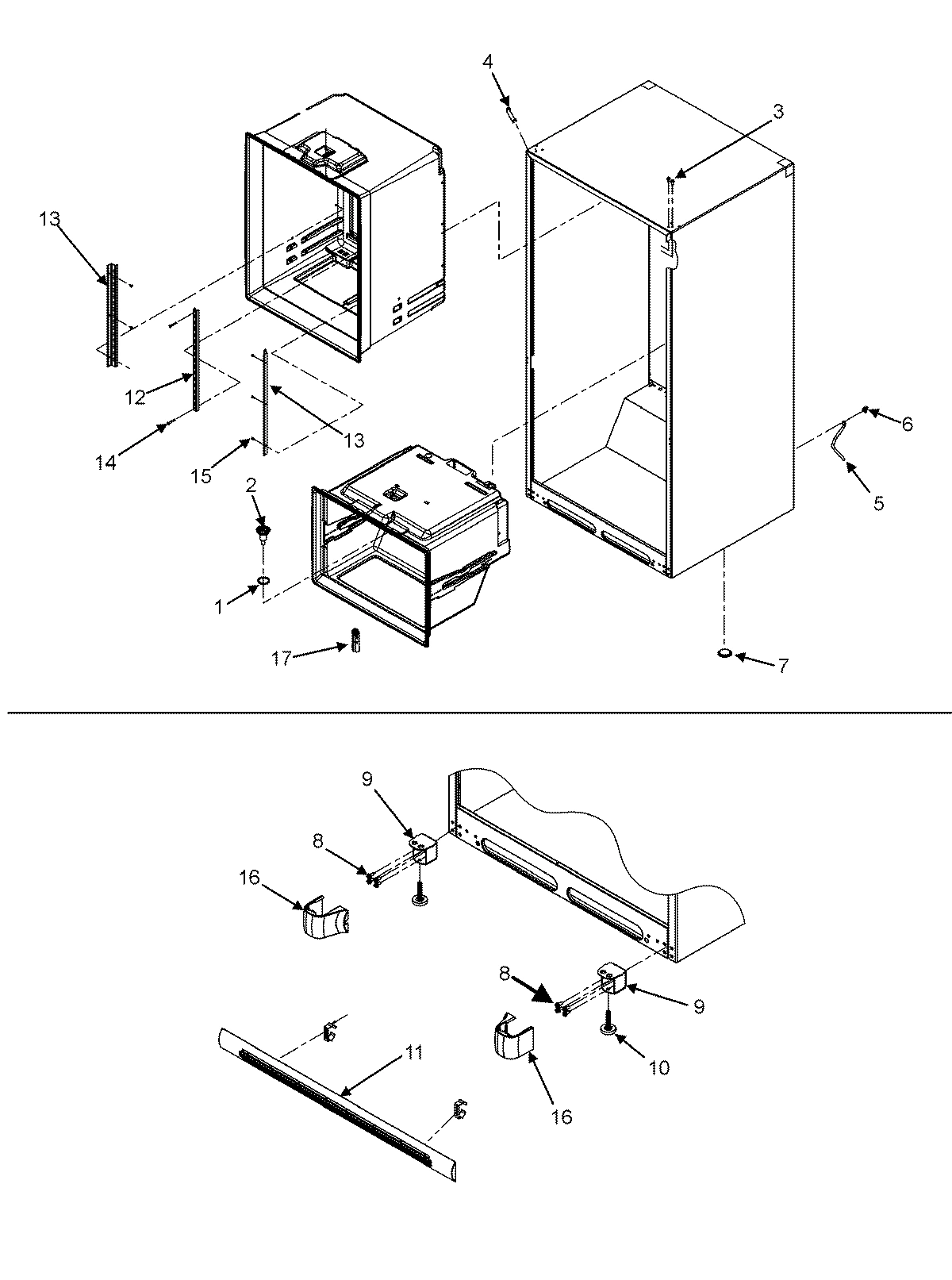 4
3
13
12
13
14
15
6
5
2
1
17
7
9
8
16
8
9
10
11
16