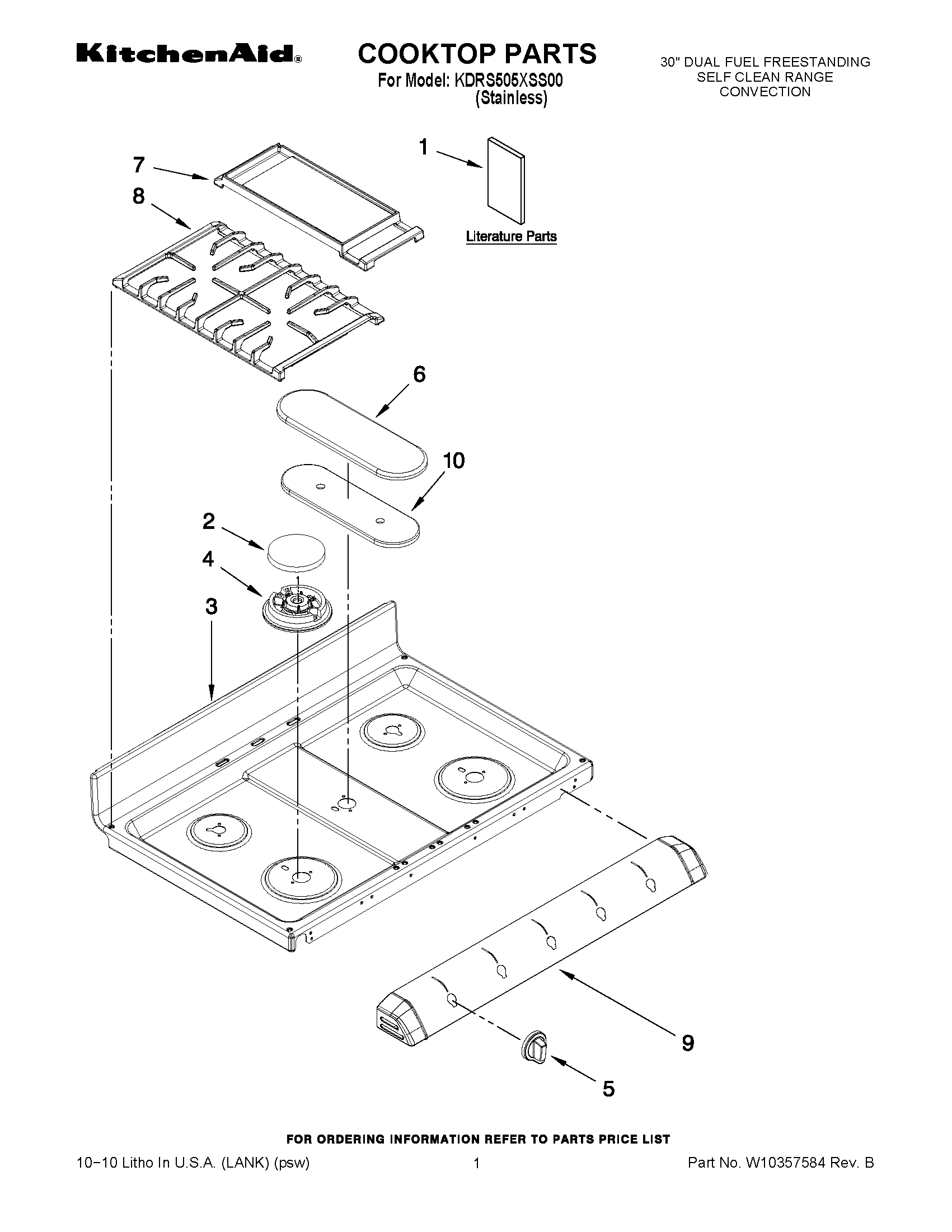 KitchenAid®

COOKTOP PARTS
For Model: KDRS505XSS00
(Stainless)

30" DUAL FUEL FREESTANDING
SELF CLEAN RANGE
CONVECTION

1

7

8

Literature Parts

6

10

2

4

3

9

5

FOR ORDERING INFORMATION REFER TO PARTS PRICE LIST

10−10 Litho In U.S.A. (LANK) (psw)

1

Part No. W10357584 Rev. B