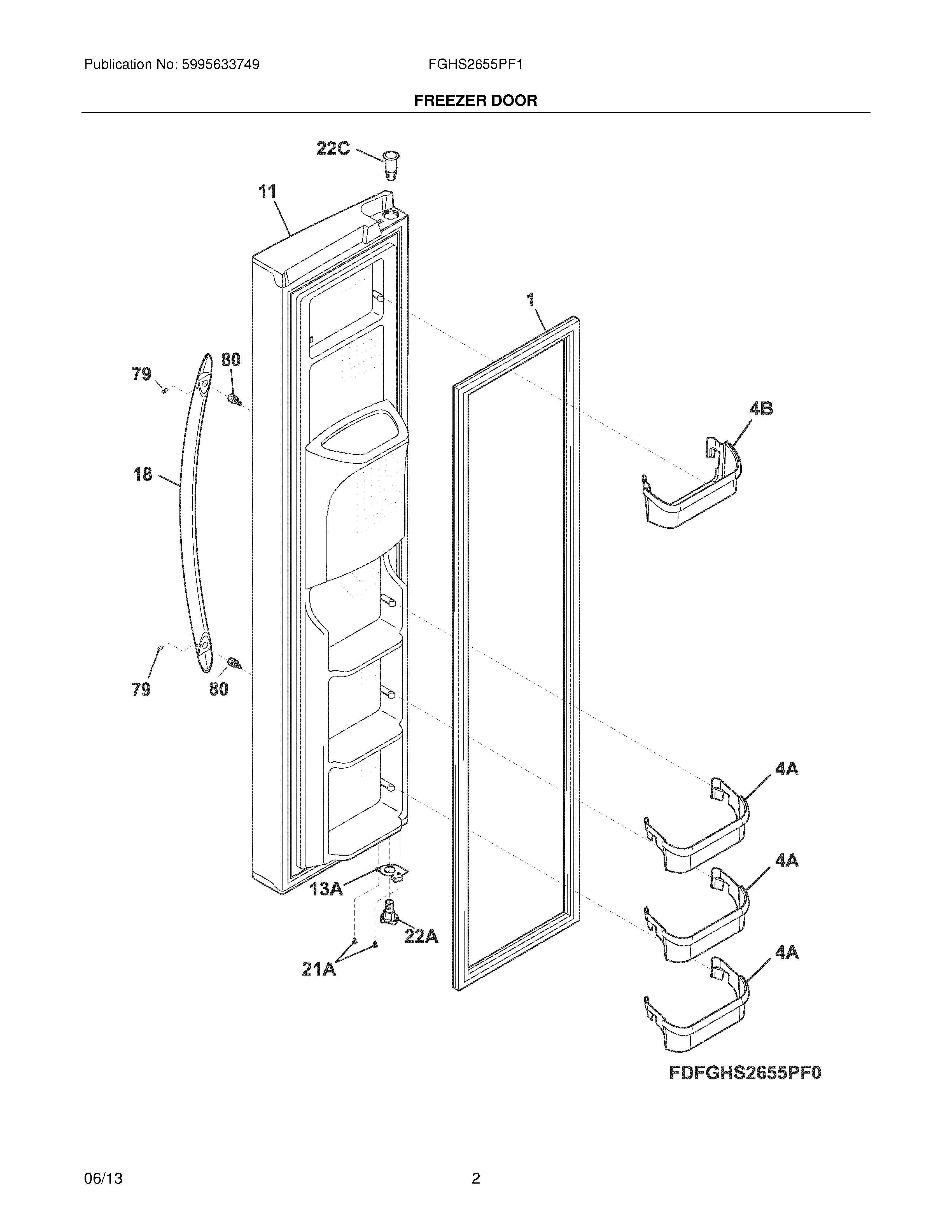 Publication No: 5995633749

FGHS2655PF1

FREEZER DOOR

22C

11

1

79

80

4B

18

79

80

4A

13A

4A

22A

21A

4A

FDFGHS2655PF0

06/13

2