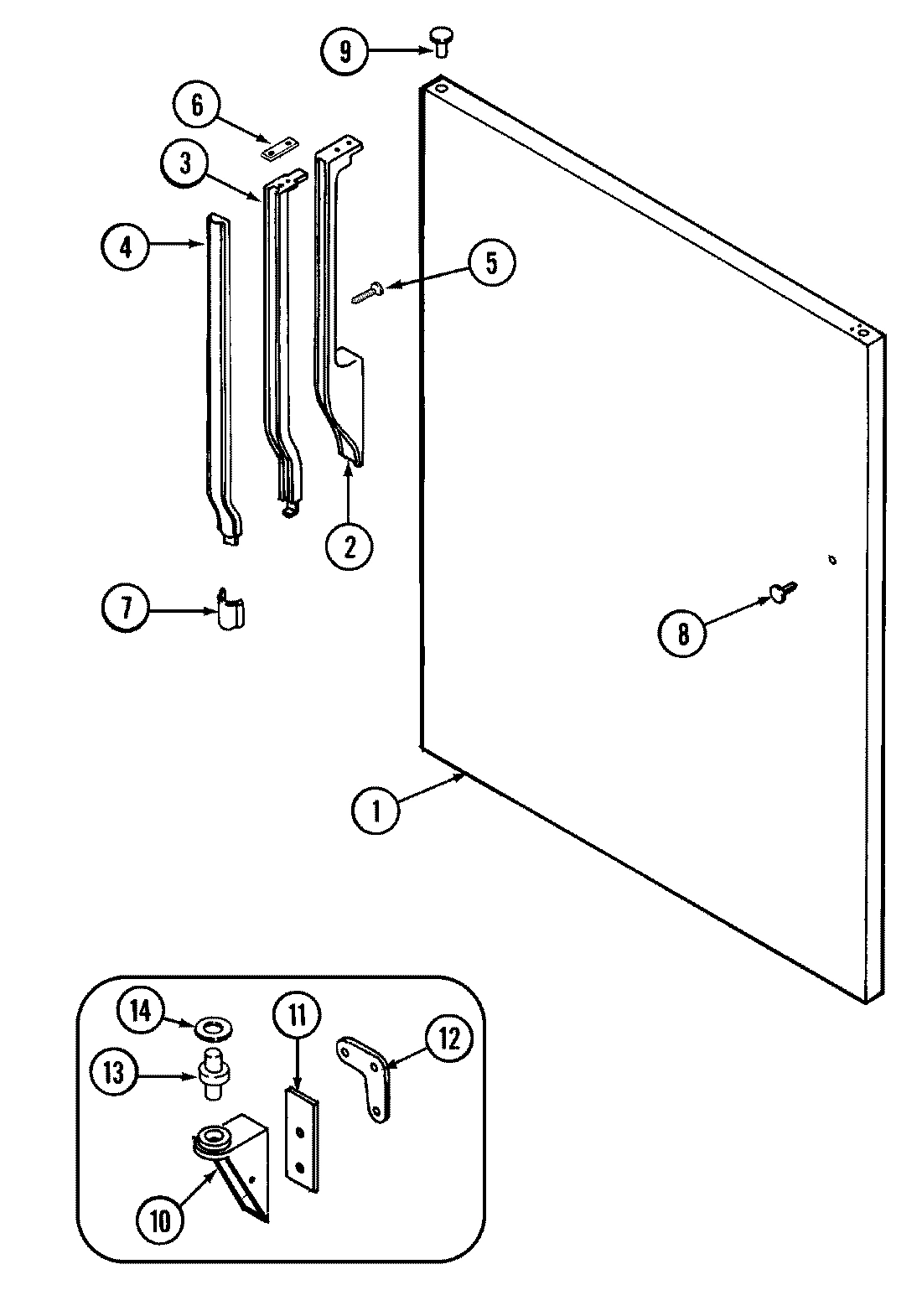 9
6
3
4
5
2
7
8
1
14
11
12
13
10