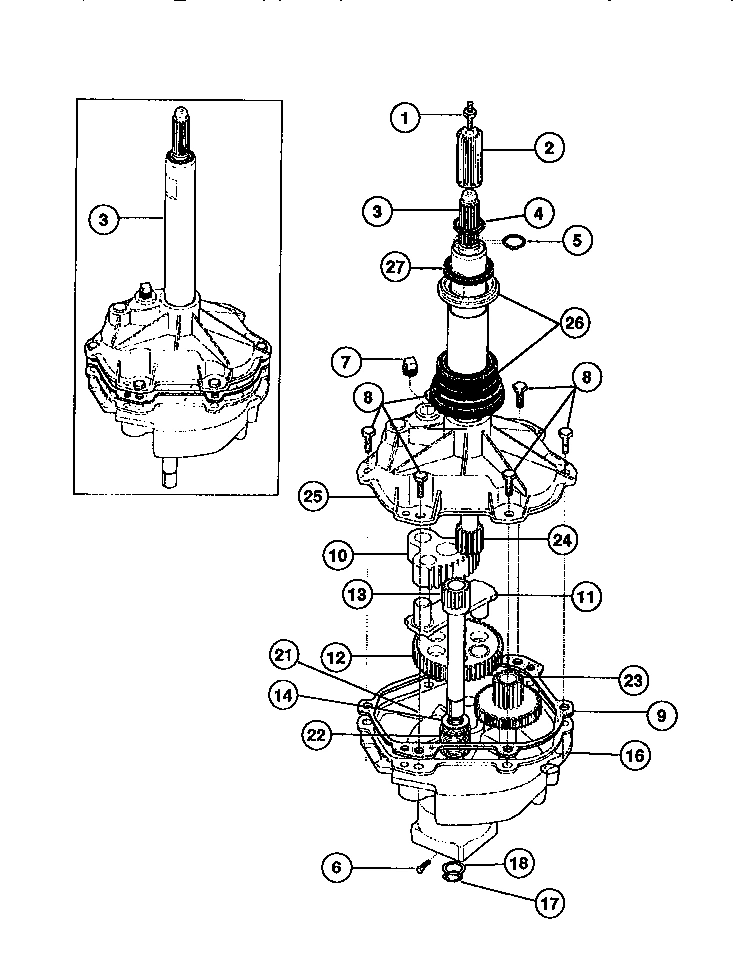 3

1
2
3
4
5
27
26
7
8
8
25
24
10
13
11
21
12
23
14
9
22
16
6
18
17