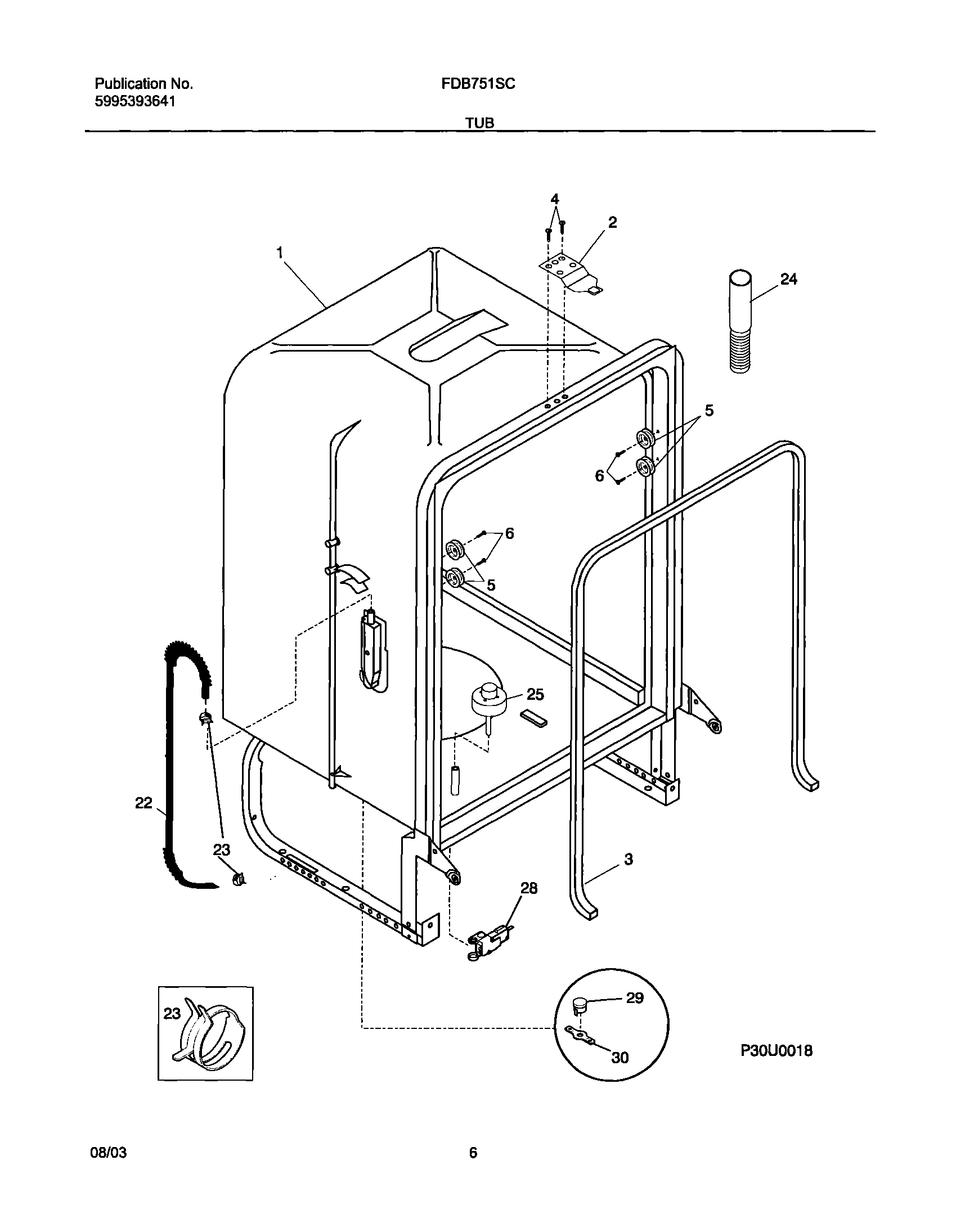 Publication No.
5995393641

FDB751SC

TUB

4
2
1
24
5
6
6
5
25
22
23
3
28
23
29
30
P30U0018

08/03

6