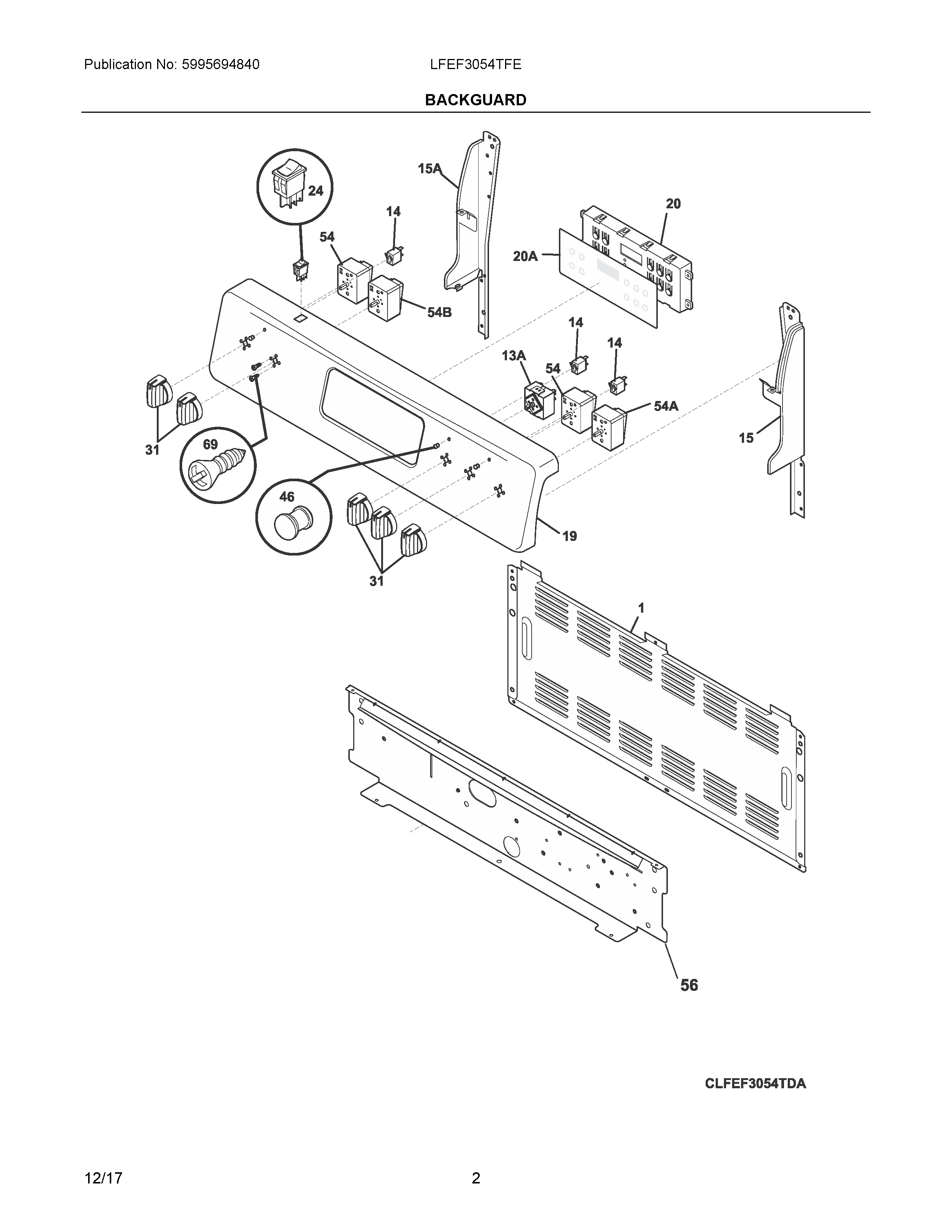 Publication No: 5995694840 LFEF3054TFE

BACKGUARD

15A
24
14
20
54
20A
54B
14
14
13A
54
54A
15
31
69
46
19
31
1
56

CLFEF3054TDA

12/17 2