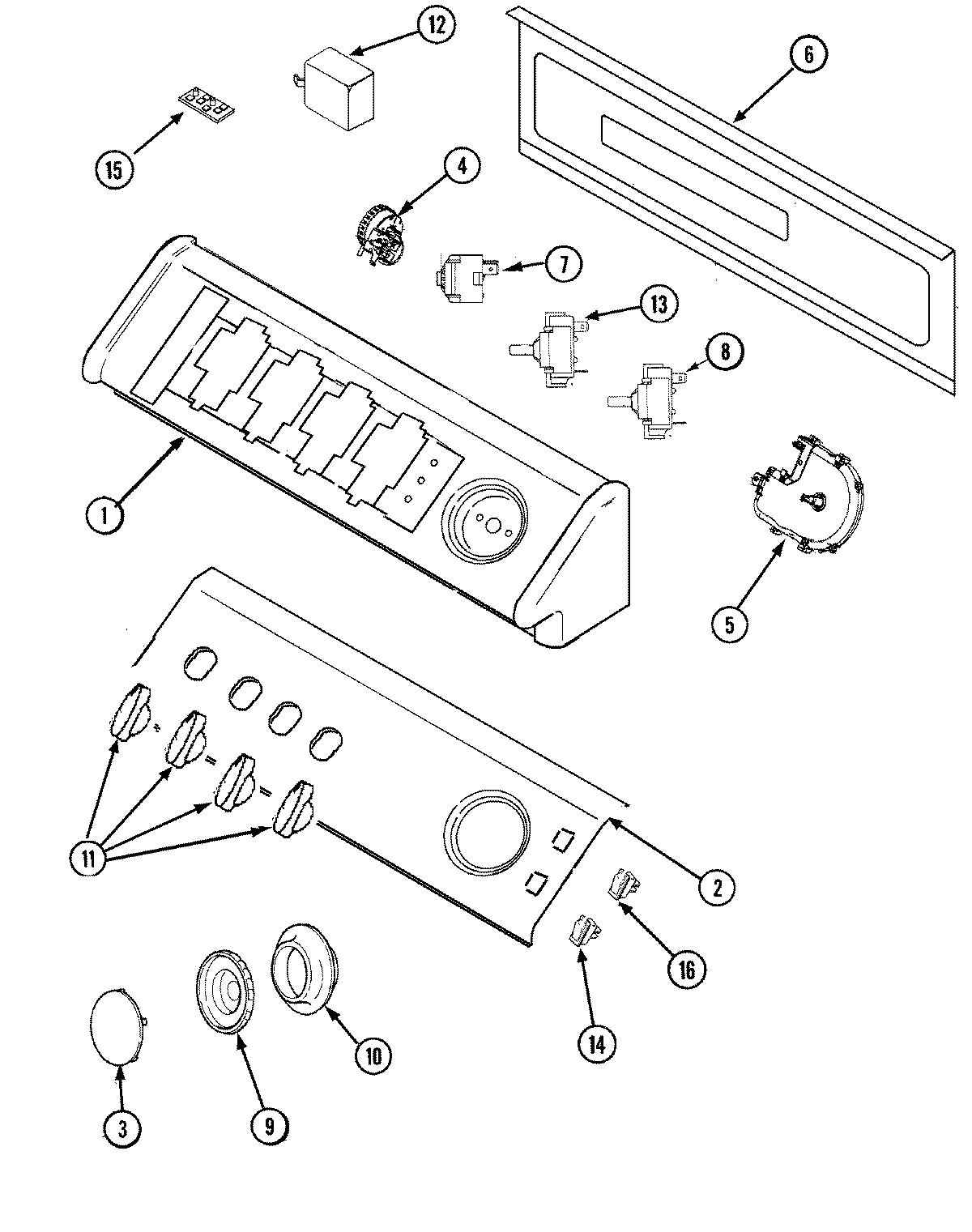 12
6
15
4
7
13
8
1
5
11
2
16
14
10
9
3