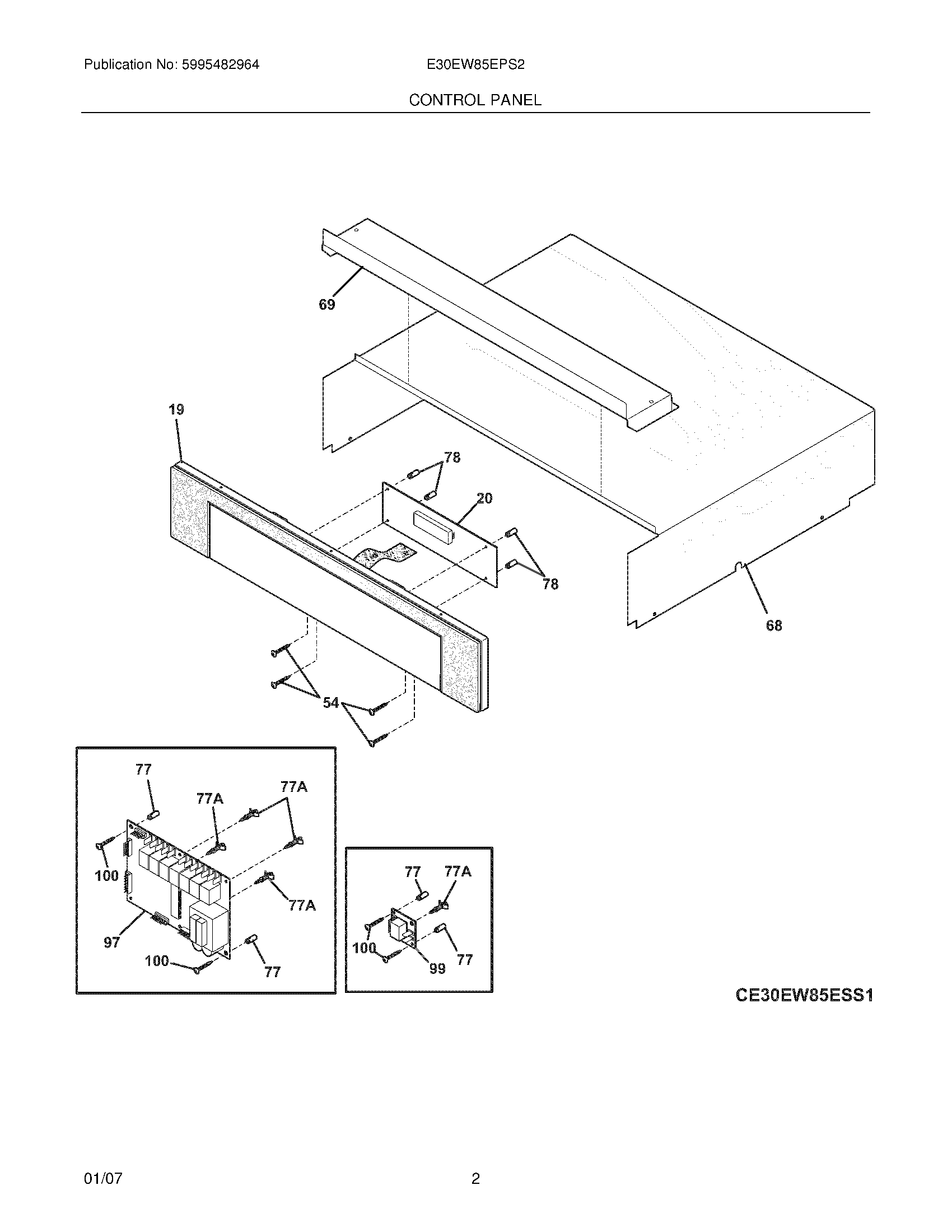 Publication No: 5995482964

E30EW85EPS2

CONTROL PANEL

69

19

78

20

78

68

54

77

77A

77A

100

77A

97

100

77

77

77A

100

99

77

CE30EW85ESS1

01/07

2