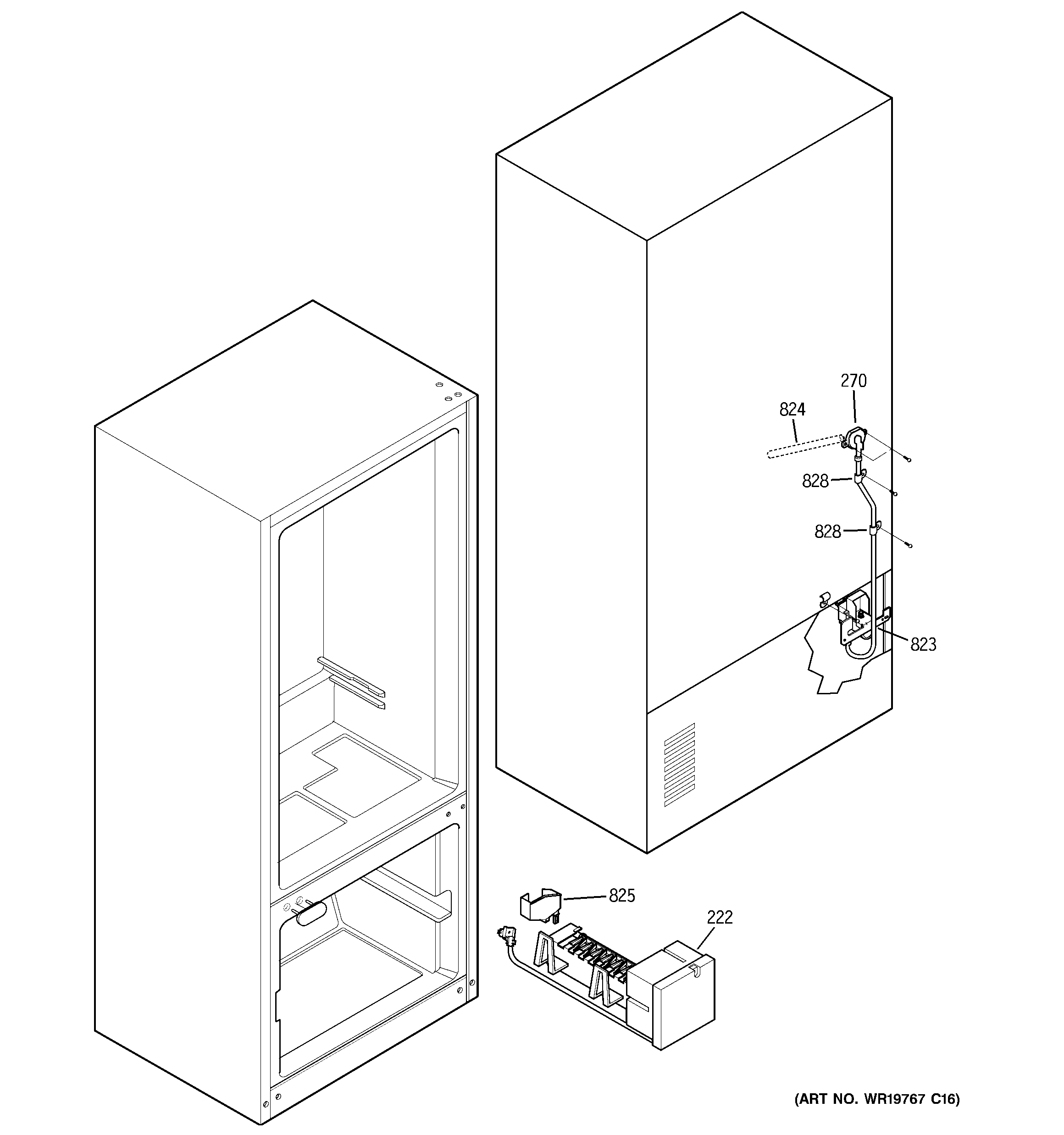 270

824

828

828

823

825

222

(ART NO. WR19767 C16)