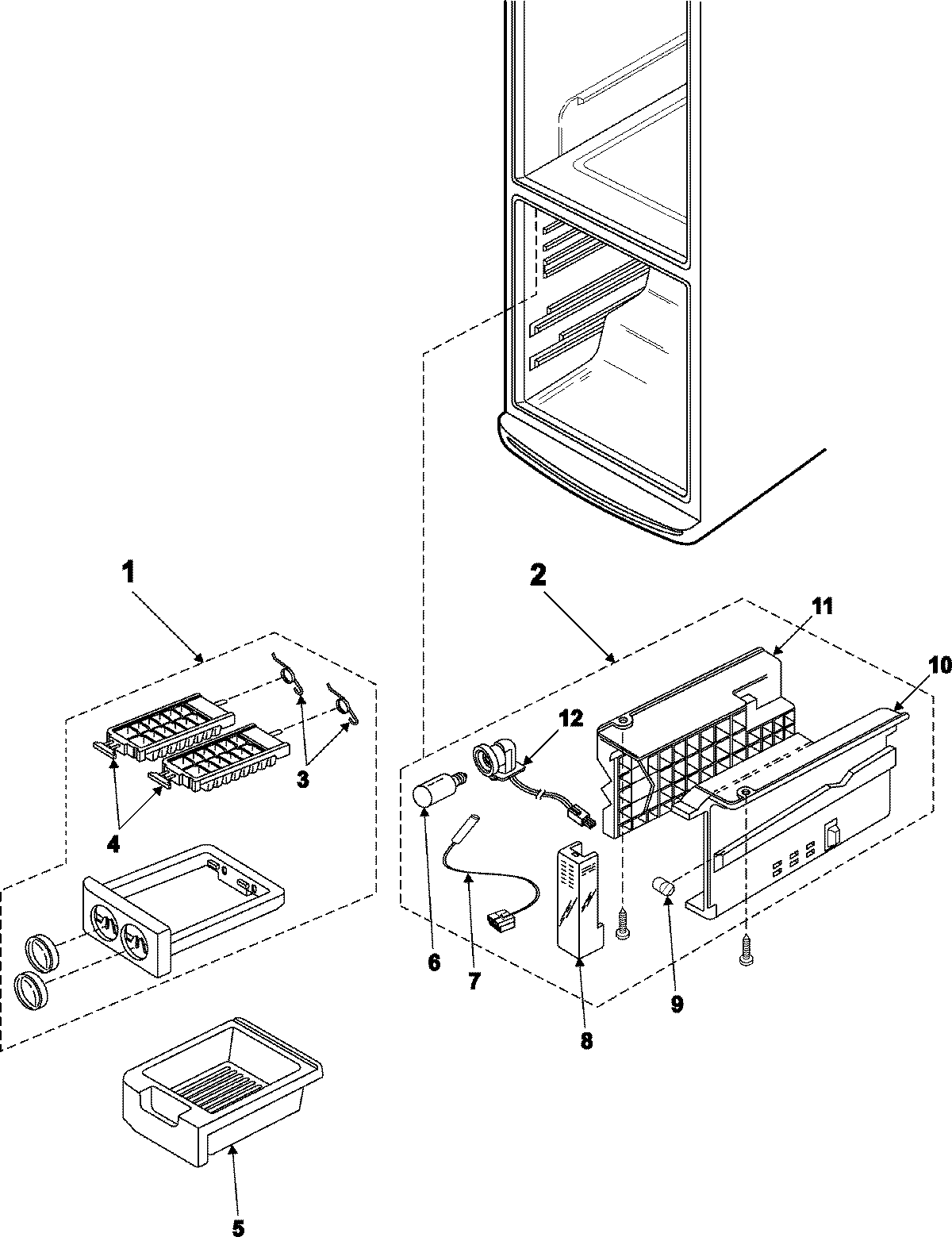 1
2
11
10
12
3
4
6
7
8
9
5