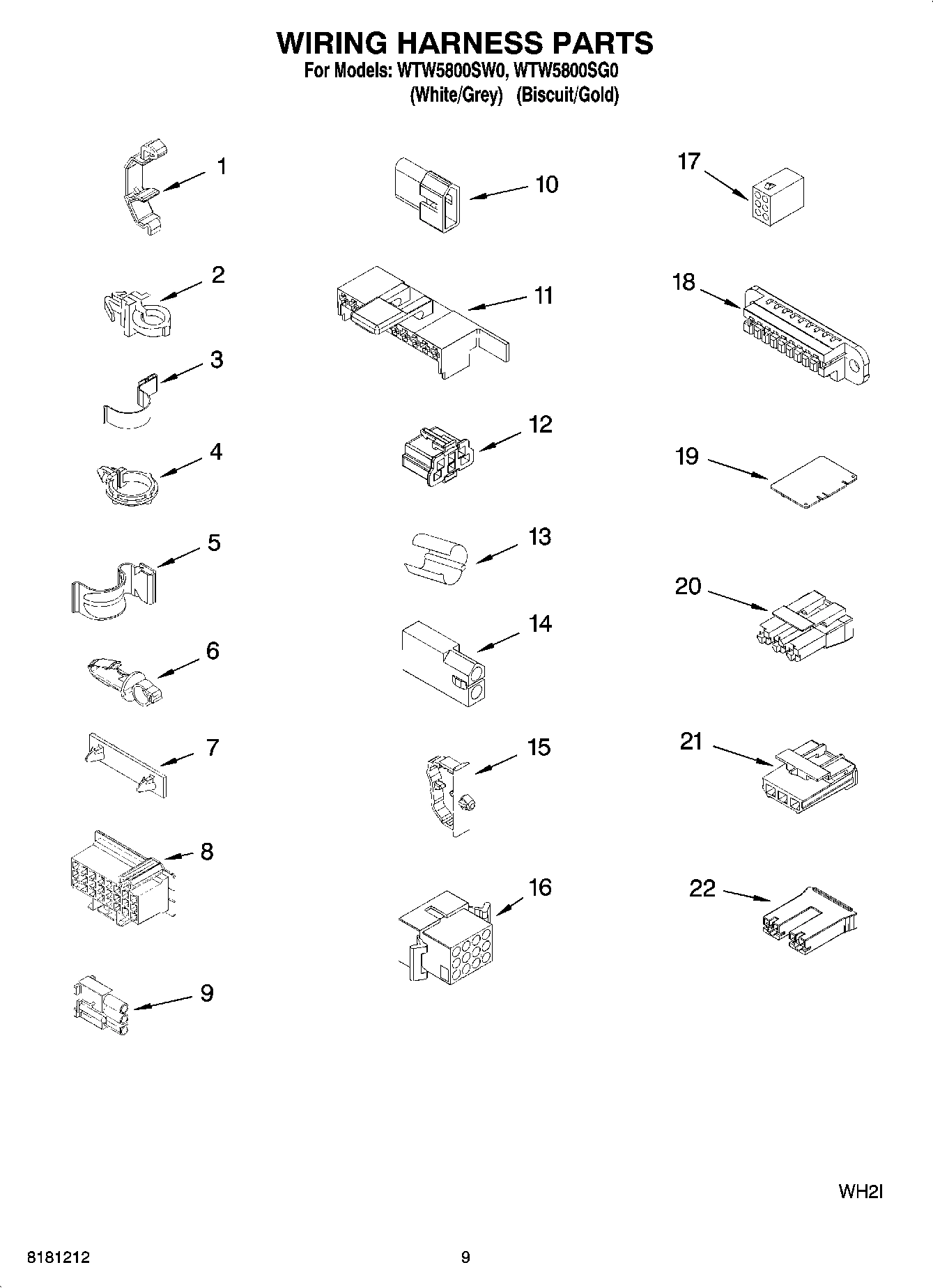 WIRING HARNESS PARTS
For Models: WTW5800SW0, WTW5800SG0
(White/Grey) (Biscuit/Gold)

1
2
3
4
5
6
7
8
9
10
11
12
13
14
15
16
17
18
19
20
21
22

WH2I

8181212

9