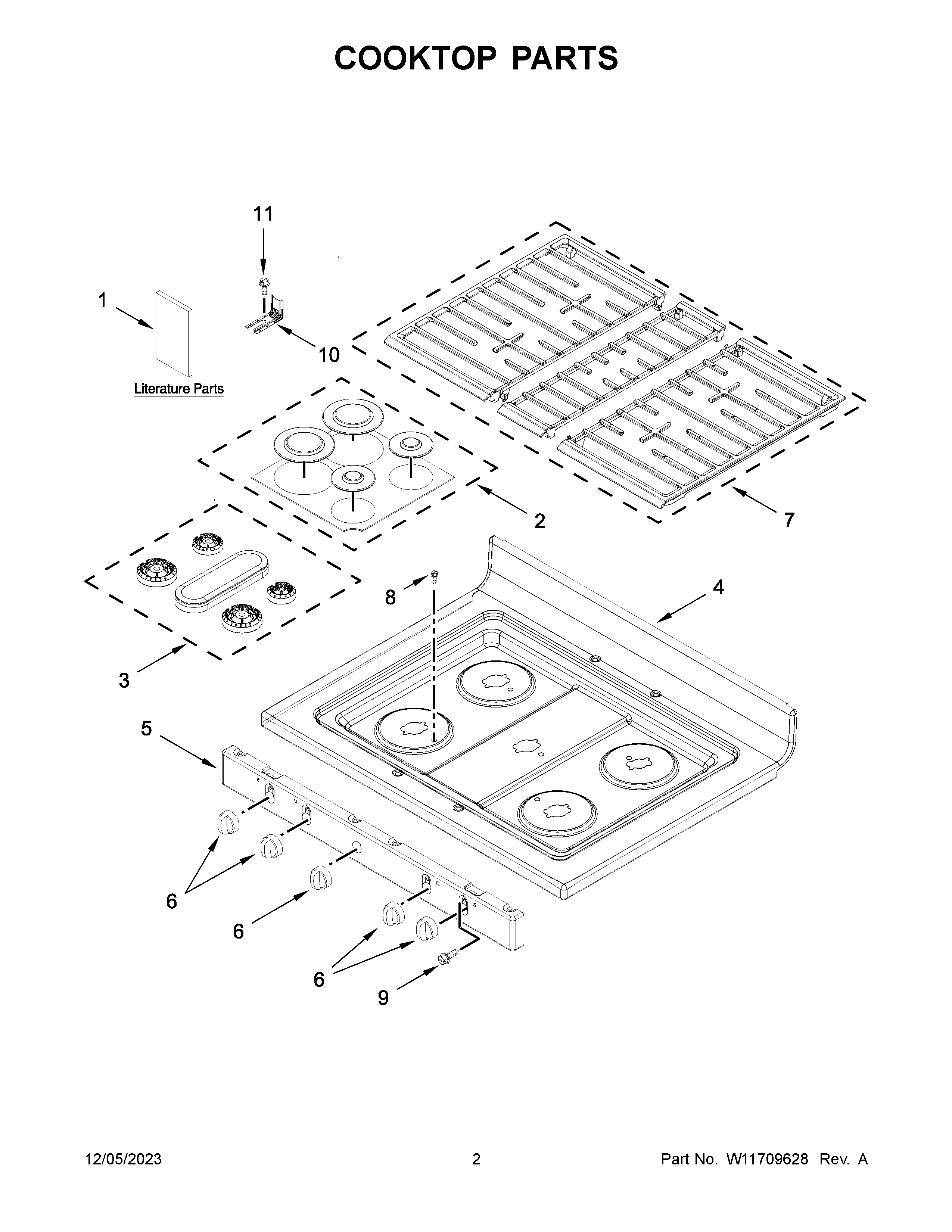 COOKTOP PARTS

11
1
10
Literature Parts
2
7
8
4
3
5
6
6
6
9

12/05/2023
2
Part No. W11709628 Rev. A