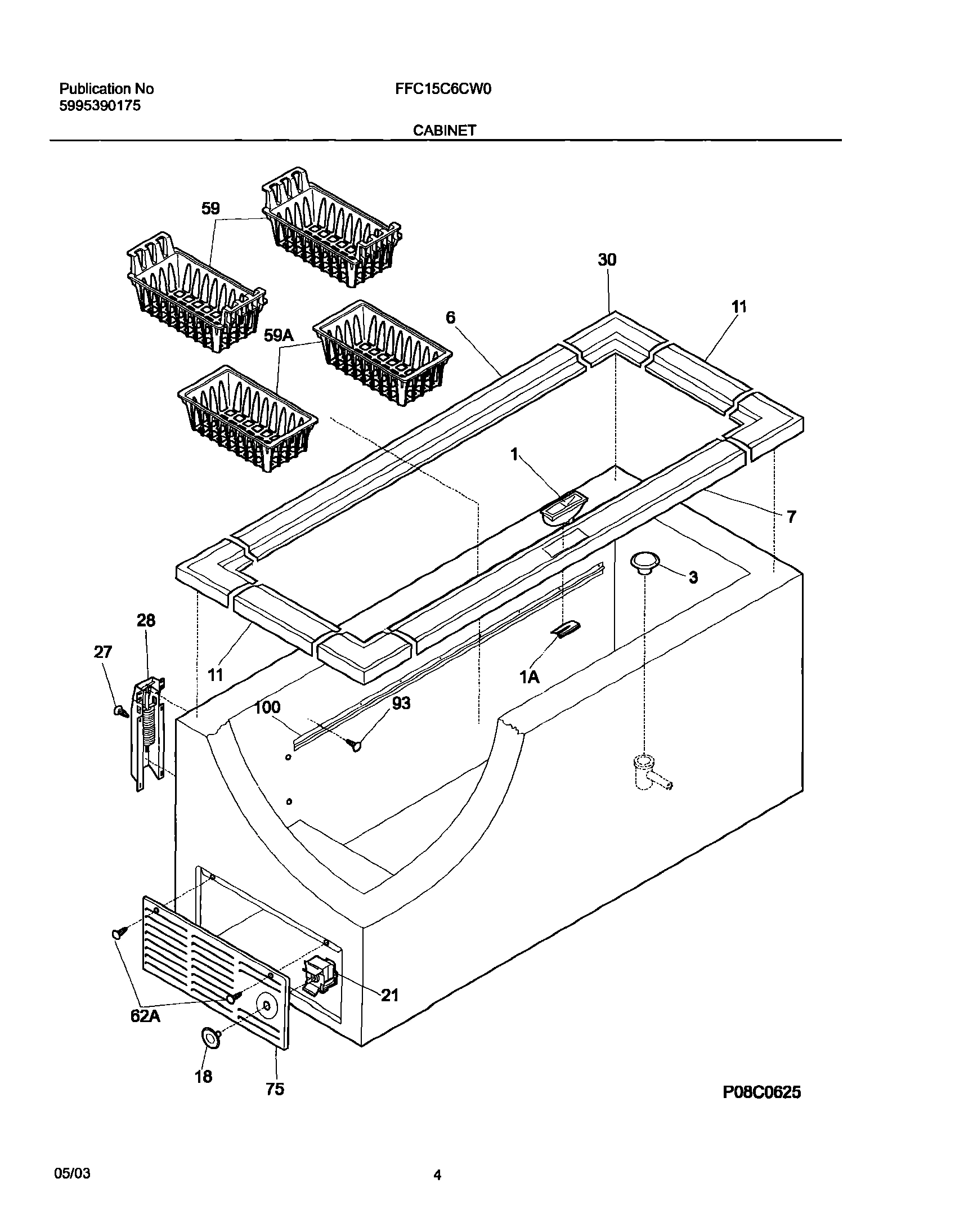 Publication No
5995390175

FFC15C6CW0

CABINET

59

30

11

6

59A

1

7

3

28

27

11

1A

100

93

21

62A

18

75

P08C0625

05/03

4