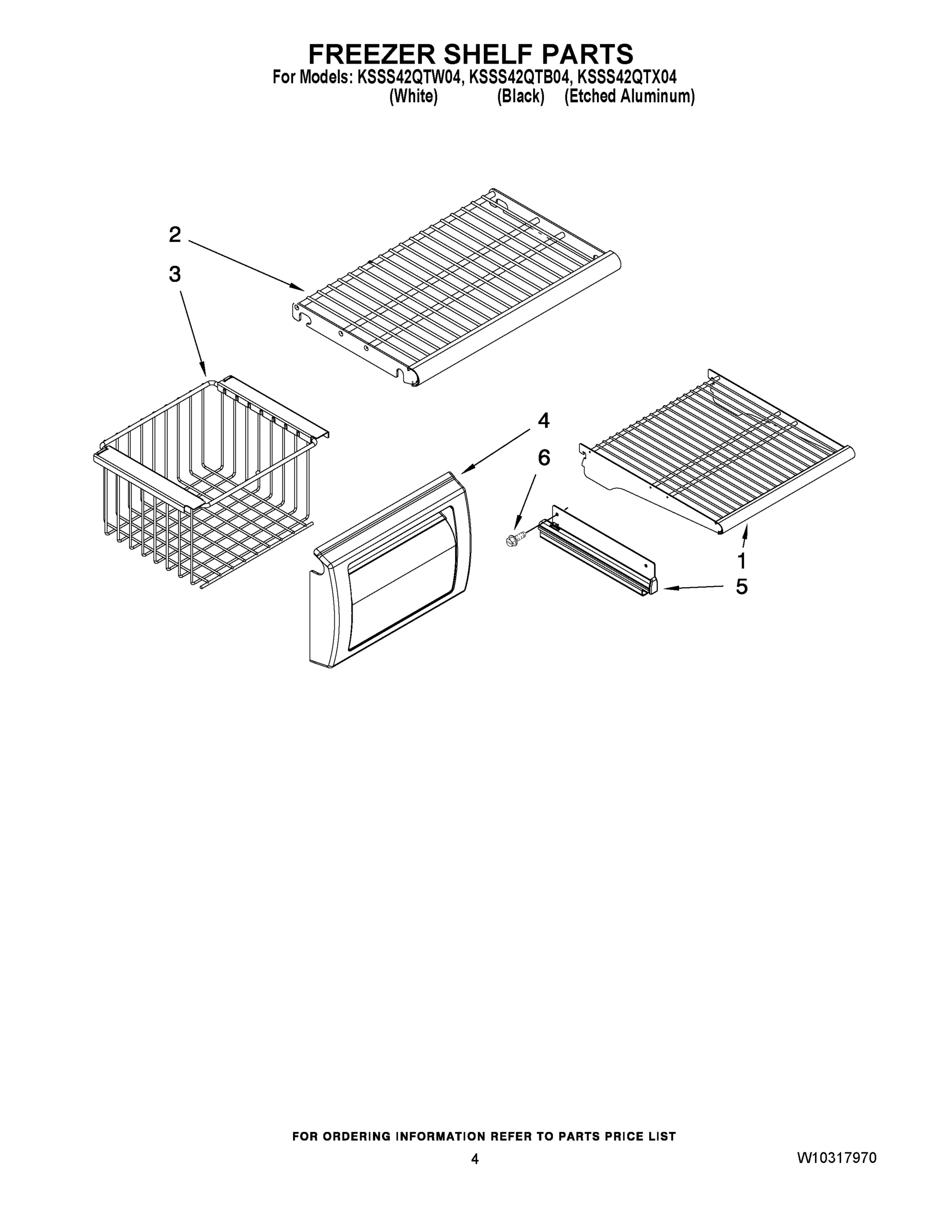 FREEZER SHELF PARTS
For Models: KSSS42QTW04, KSSS42QTB04, KSSS42QTX04
(White) (Black) (Etched Aluminum)

2
3
4
6
1
5

FOR ORDERING INFORMATION REFER TO PARTS PRICE LIST
4
W10317970