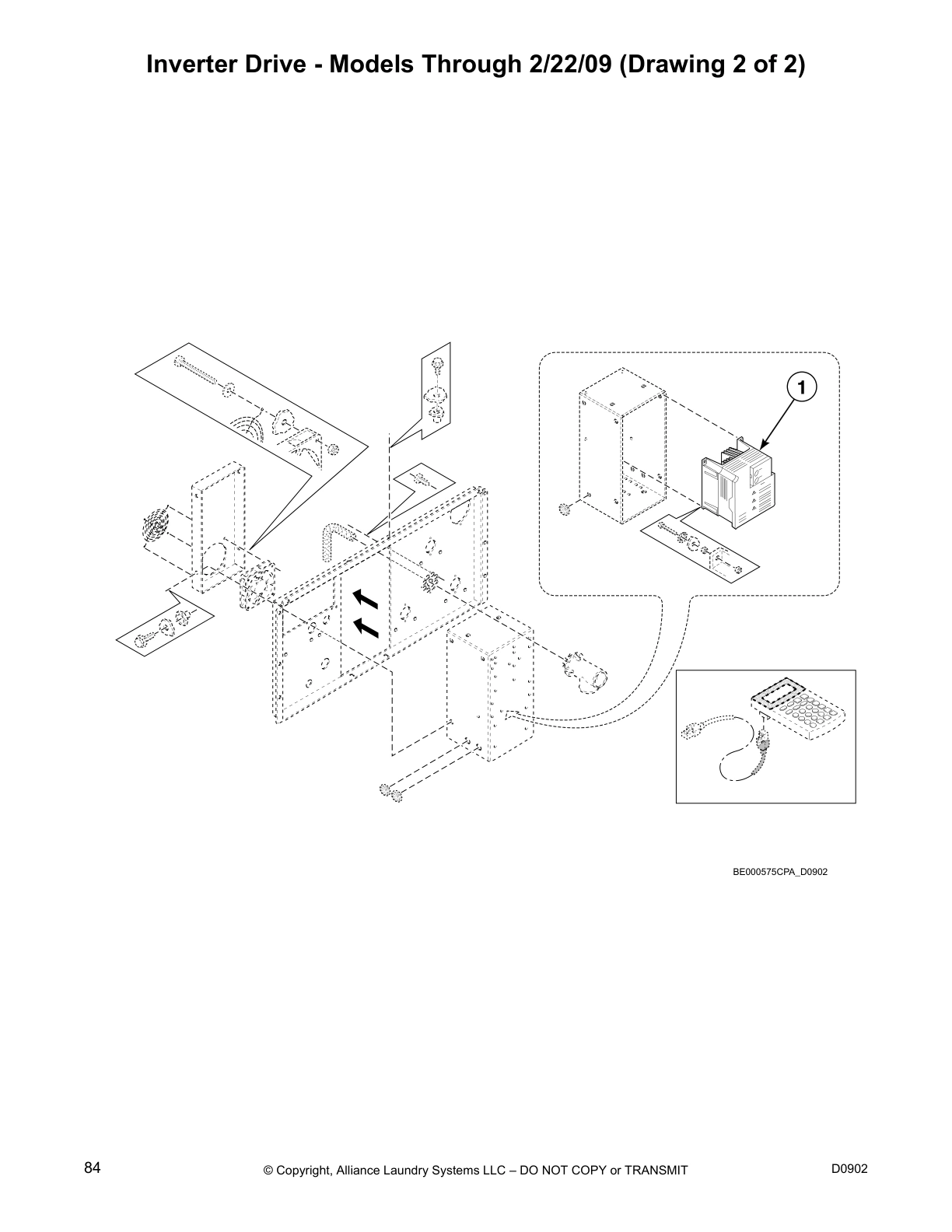 Inverter Drive - Models Through 2/22/09 (Drawing 2 of 2)

1

BE000575CPA_D0902

84

© Copyright, Alliance Laundry Systems LLC – DO NOT COPY or TRANSMIT

D0902