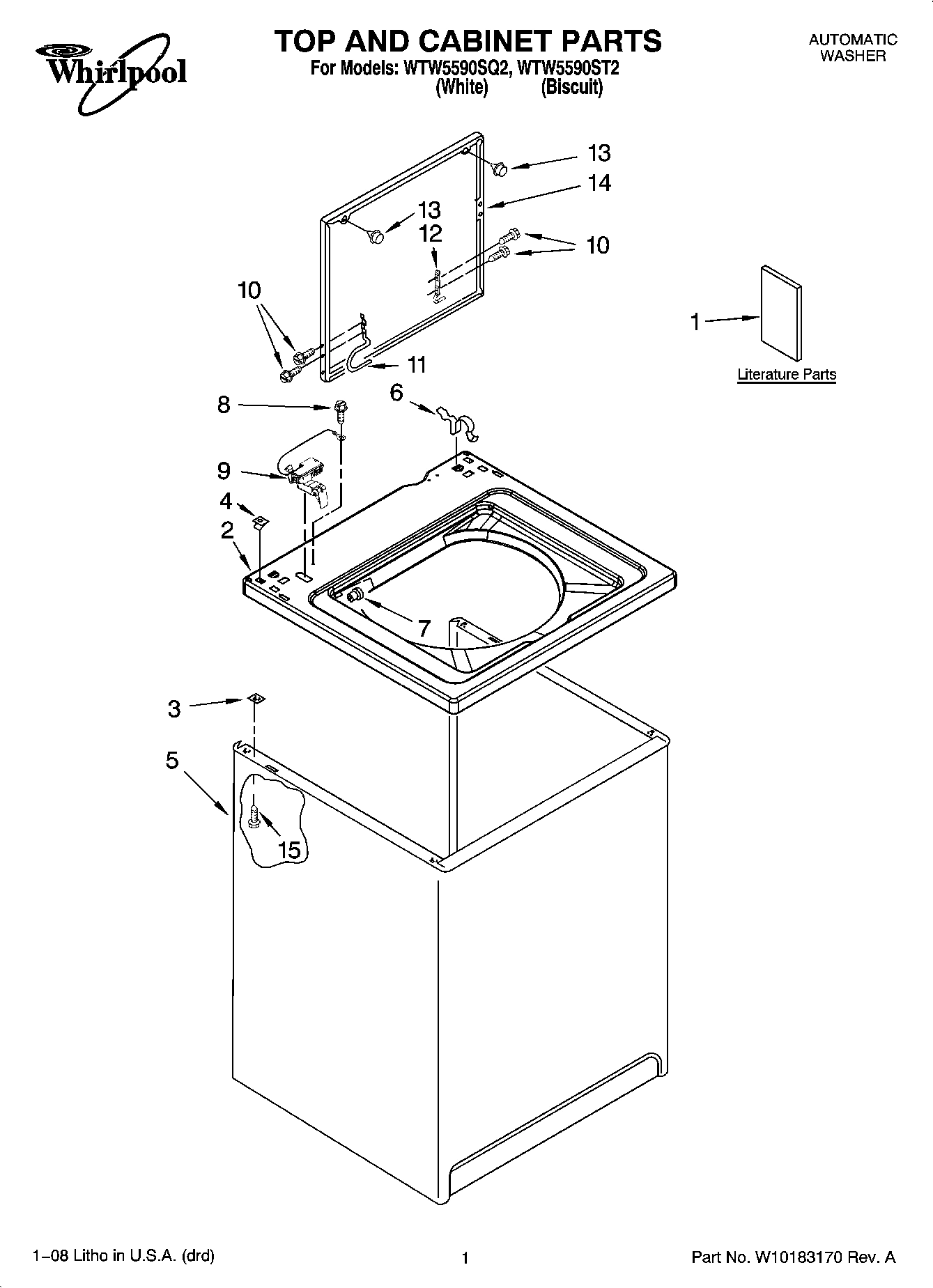 Whirlpool

TOP AND CABINET PARTS
For Models: WTW5590SQ2, WTW5590ST2
(White) (Biscuit)

AUTOMATIC WASHER

13
14
13
12
10
10
11
1
Literature Parts
8
6
9
4
2
7
3
5
15

1–08 Litho in U.S.A. (drd)

1

Part No. W10183170 Rev. A