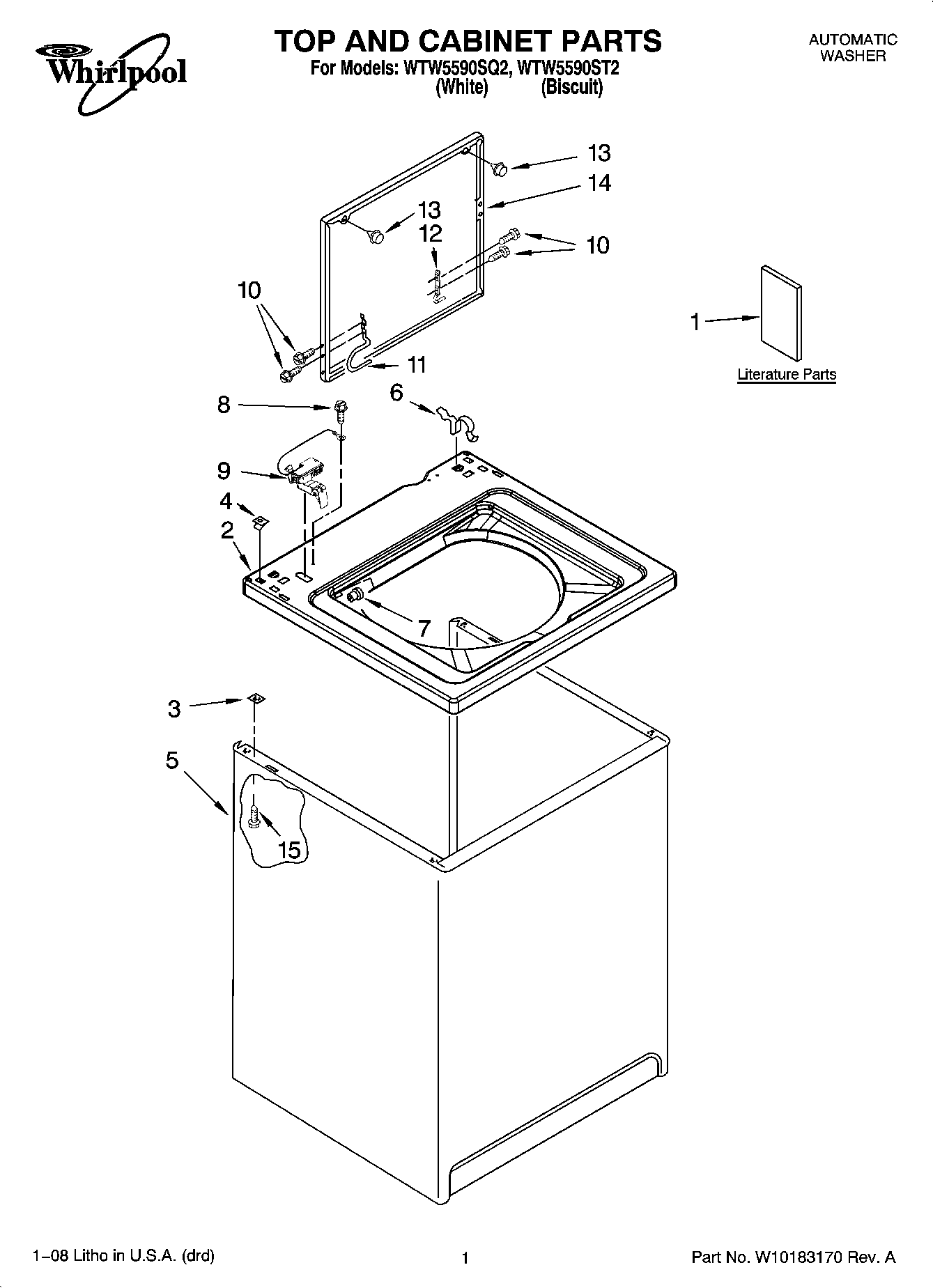 Whirlpool

TOP AND CABINET PARTS
For Models: WTW5590SQ2, WTW5590ST2
(White) (Biscuit)

AUTOMATIC
WASHER

13
14
13
12
10
10
11
1
Literature Parts
8
6
9
4
2
7
3
5
15

1–08 Litho in U.S.A. (drd)

1

Part No. W10183170 Rev. A