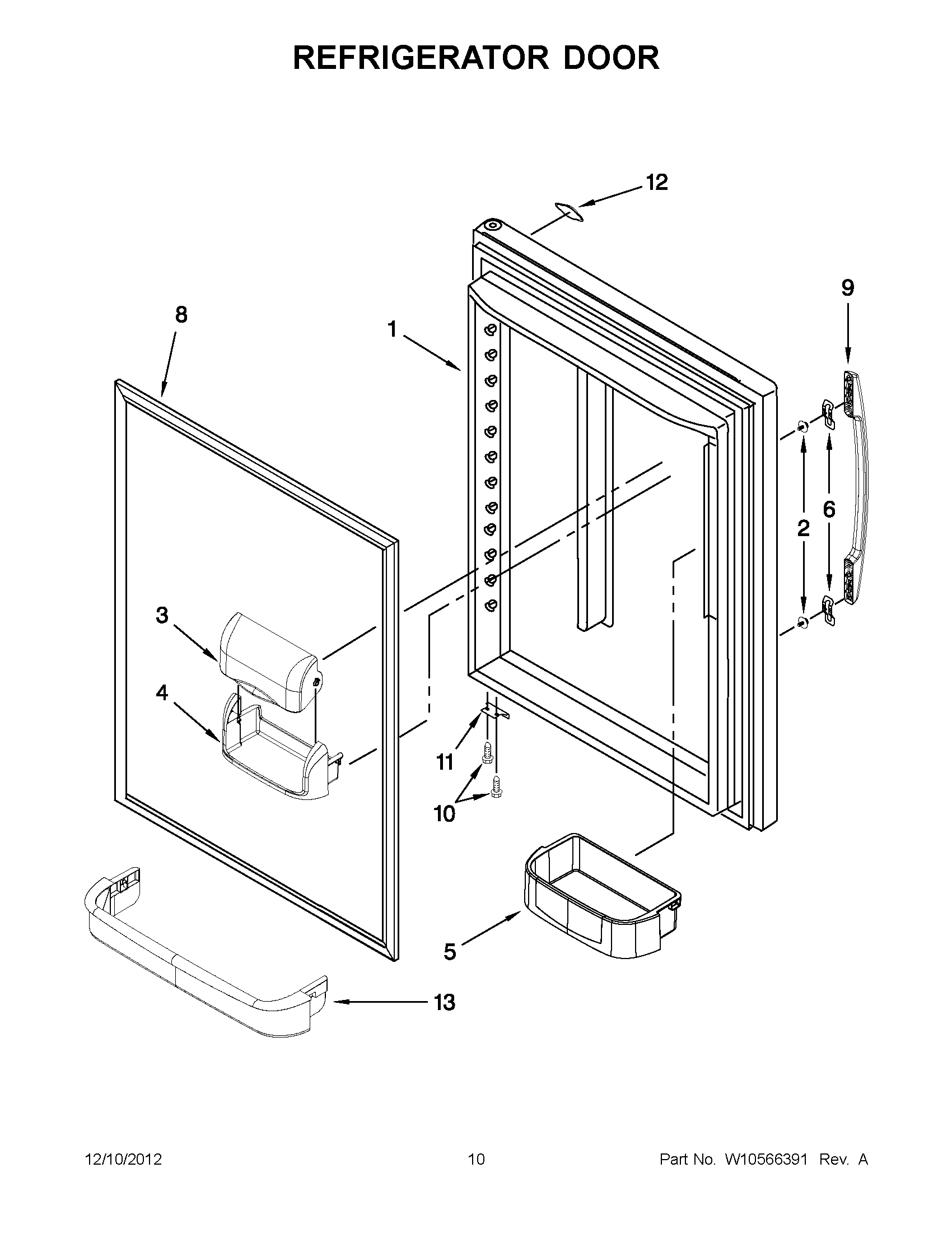 REFRIGERATOR DOOR

12

9

8

1

2

6

3

4

11

10

5

13

12/10/2012

10

Part No. W10566391 Rev. A