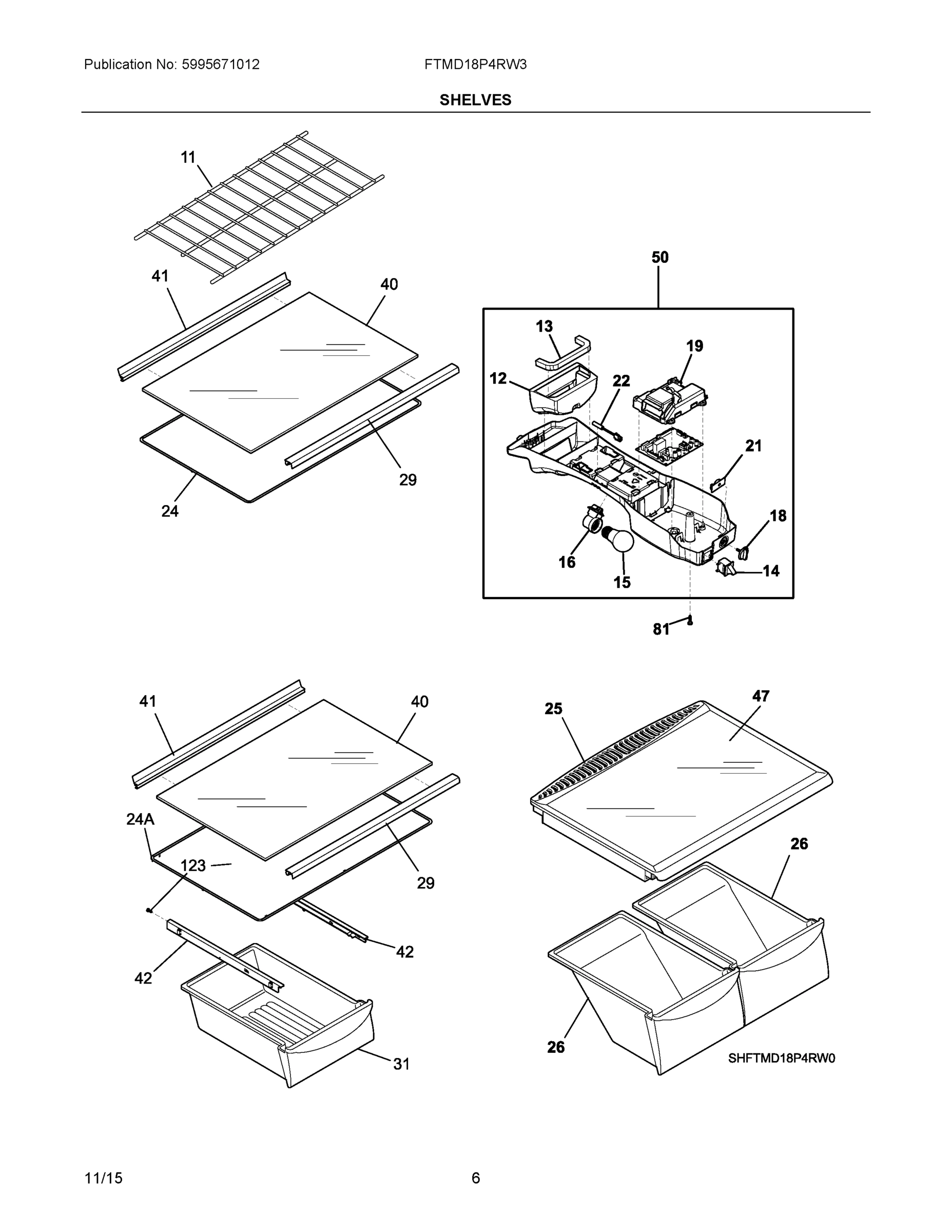 Publication No: 5995671012

FTMD18P4RW3

SHELVES

11

41

40

29

24

50

13

19

12

22

21

18

16

15

14

81

41

40

24A

123

29

42

42

31

25

47

26

26

SHFTMD18P4RW0

11/15

6