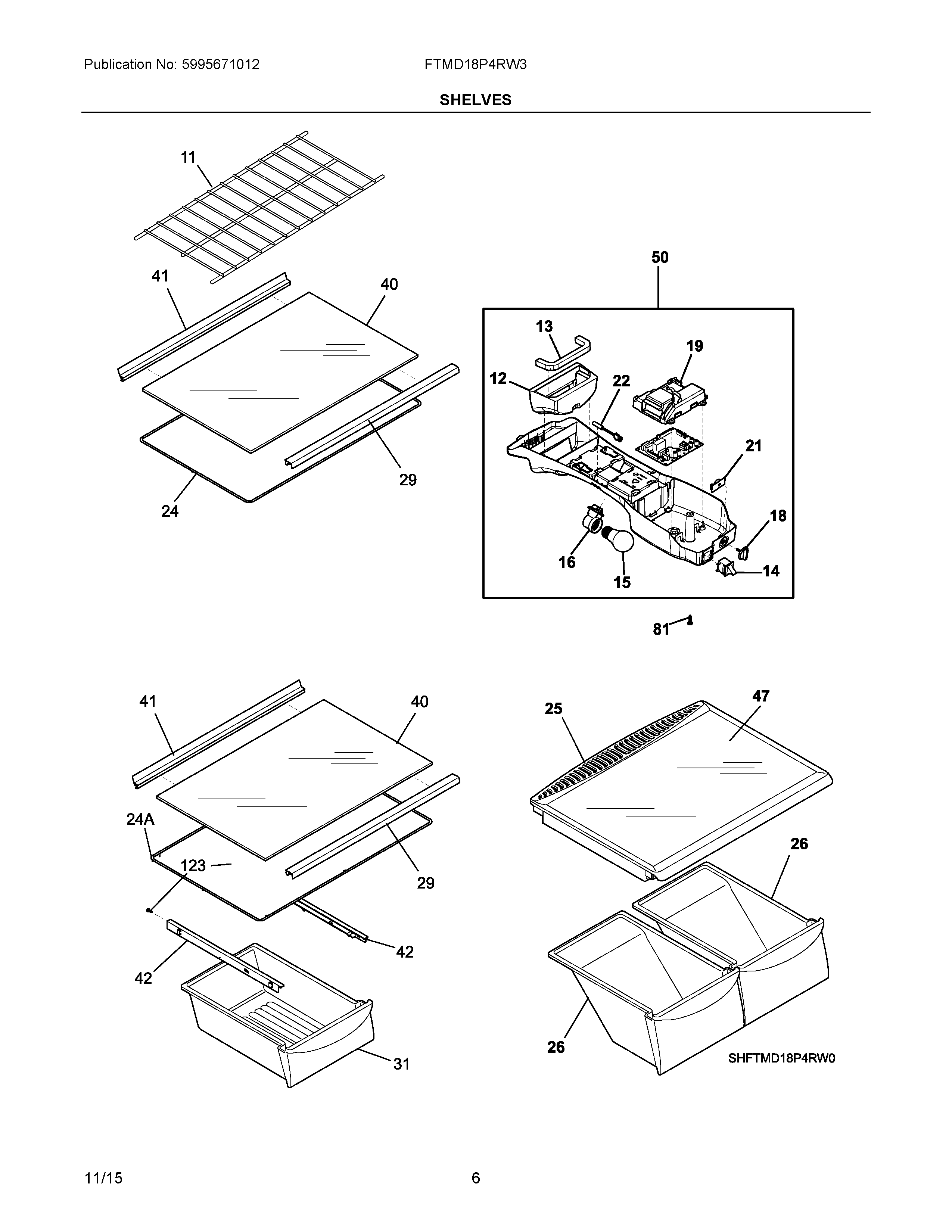 Publication No: 5995671012
FTMD18P4RW3

SHELVES

11
41
40
29
24
50
13
19
12
22
21
18
16
15
14
81
41
40
24A
123
29
42
42
31
25
47
26
26
SHFTMD18P4RW0

11/15
6