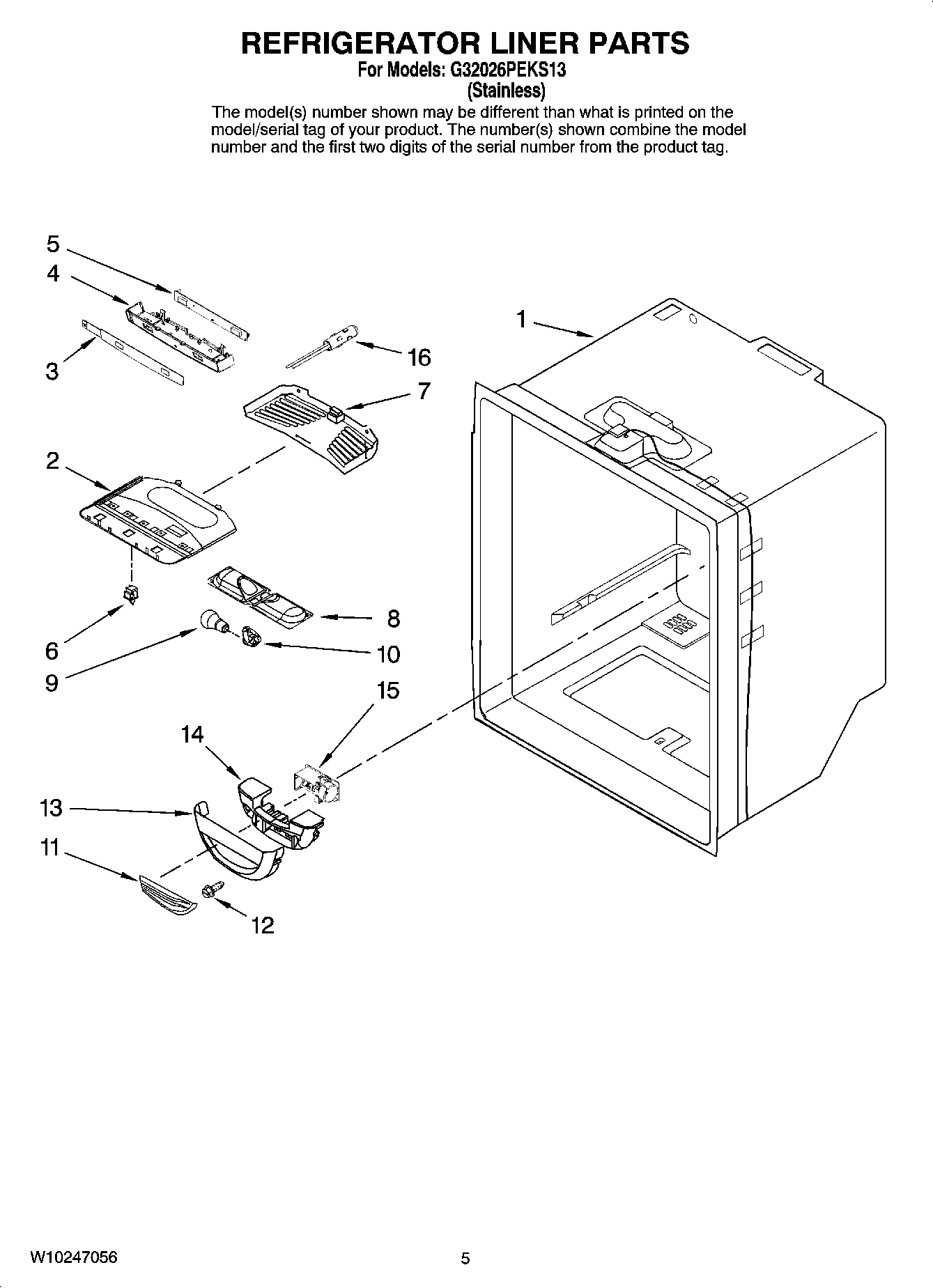 REFRIGERATOR LINER PARTS

For Models: G32026PEKS13
(Stainless)

The model(s) number shown may be different than what is printed on the model/serial tag of your product. The number(s) shown combine the model number and the first two digits of the serial number from the product tag.

5
4
3
1
16
7
2
8
6
10
9
15
14
13
11
12

W10247056

5