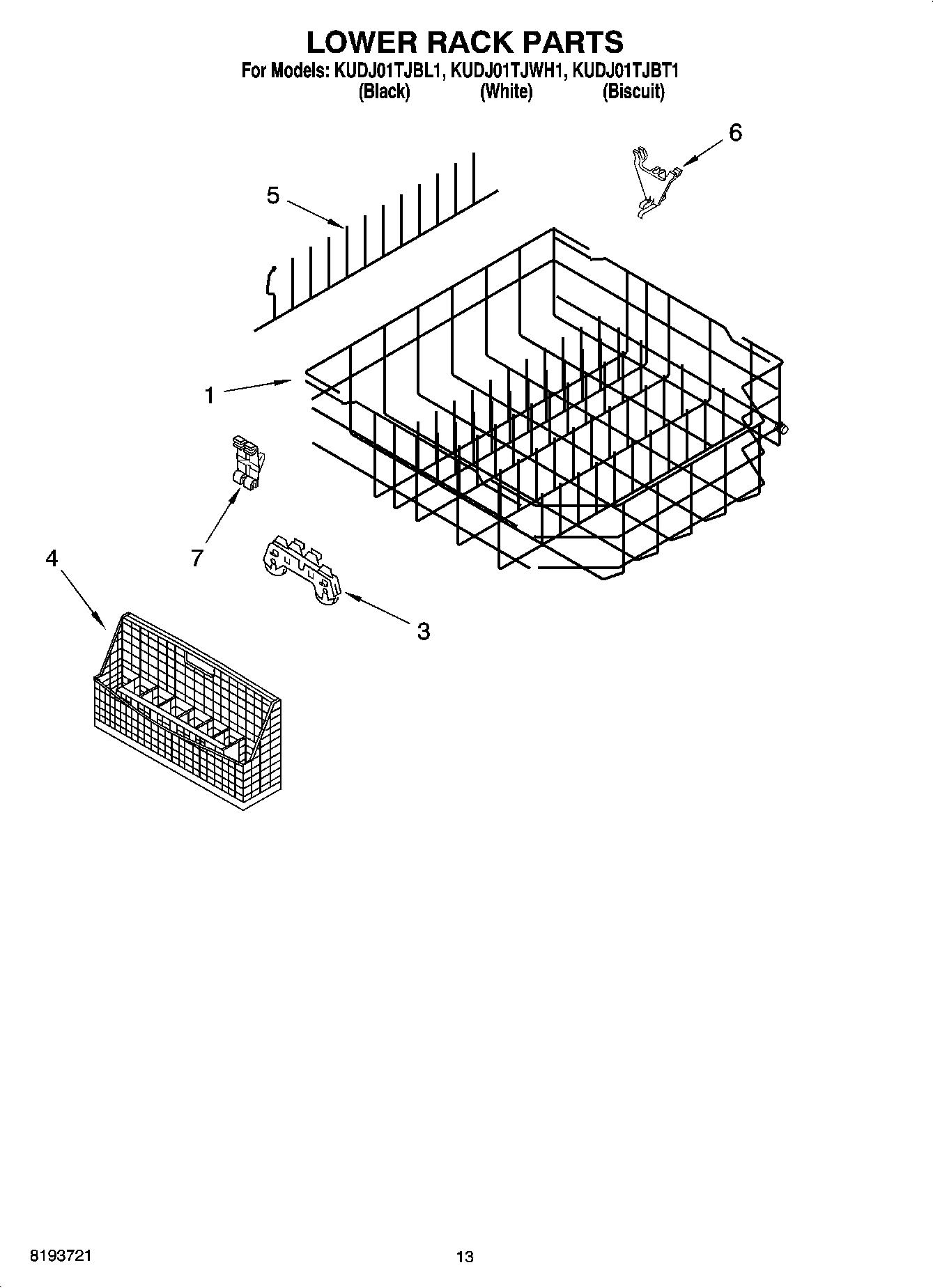 LOWER RACK PARTS

For Models: KUDJ01TJBL1, KUDJ01TJWH1, KUDJ01TJBT1
(Black) (White) (Biscuit)

6

5

1

7

4

3

8193721

13