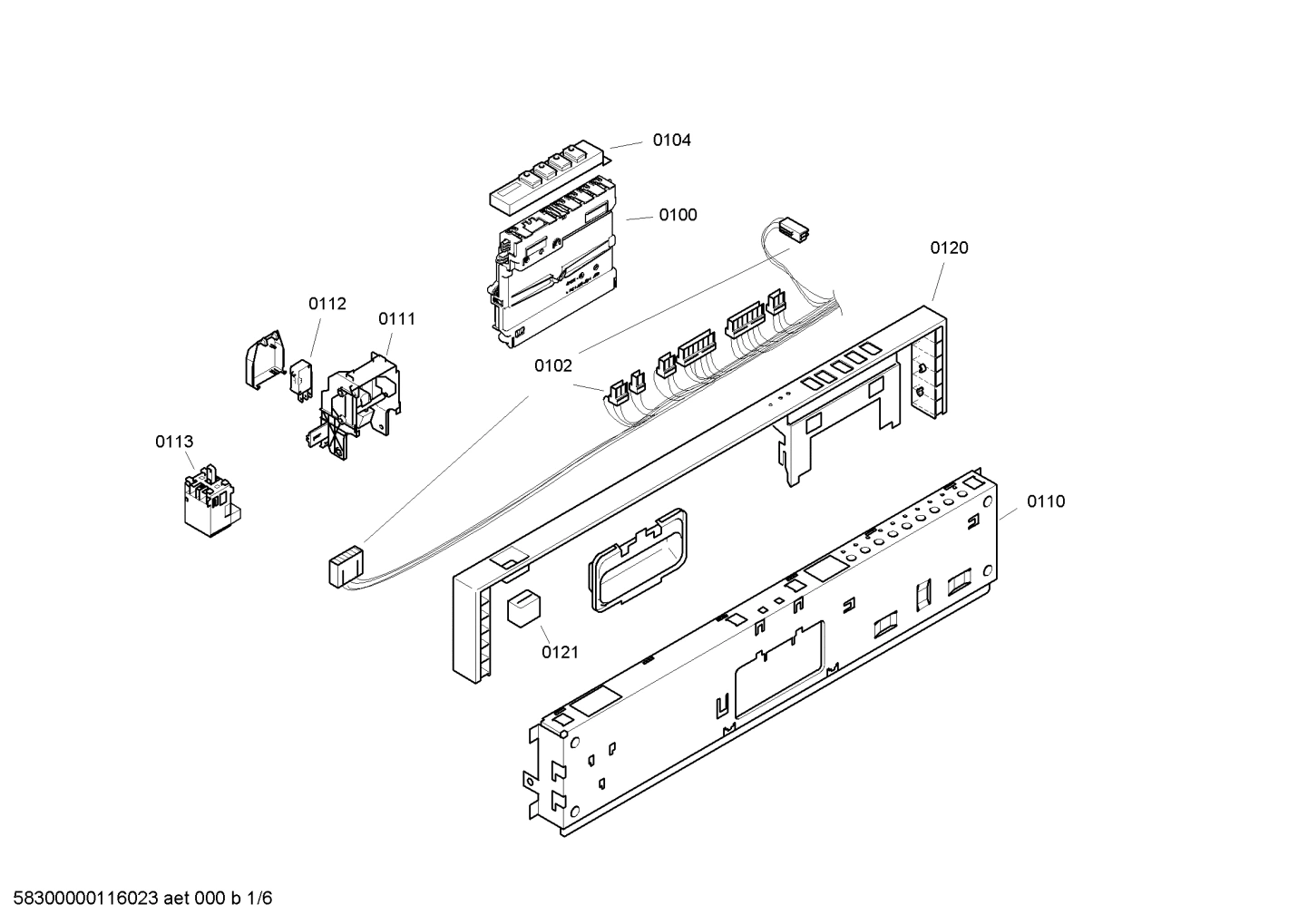 0104

0100

0120

0112

0111

0102

0113

0110

0121

58300000116023 aet 000 b 1/6