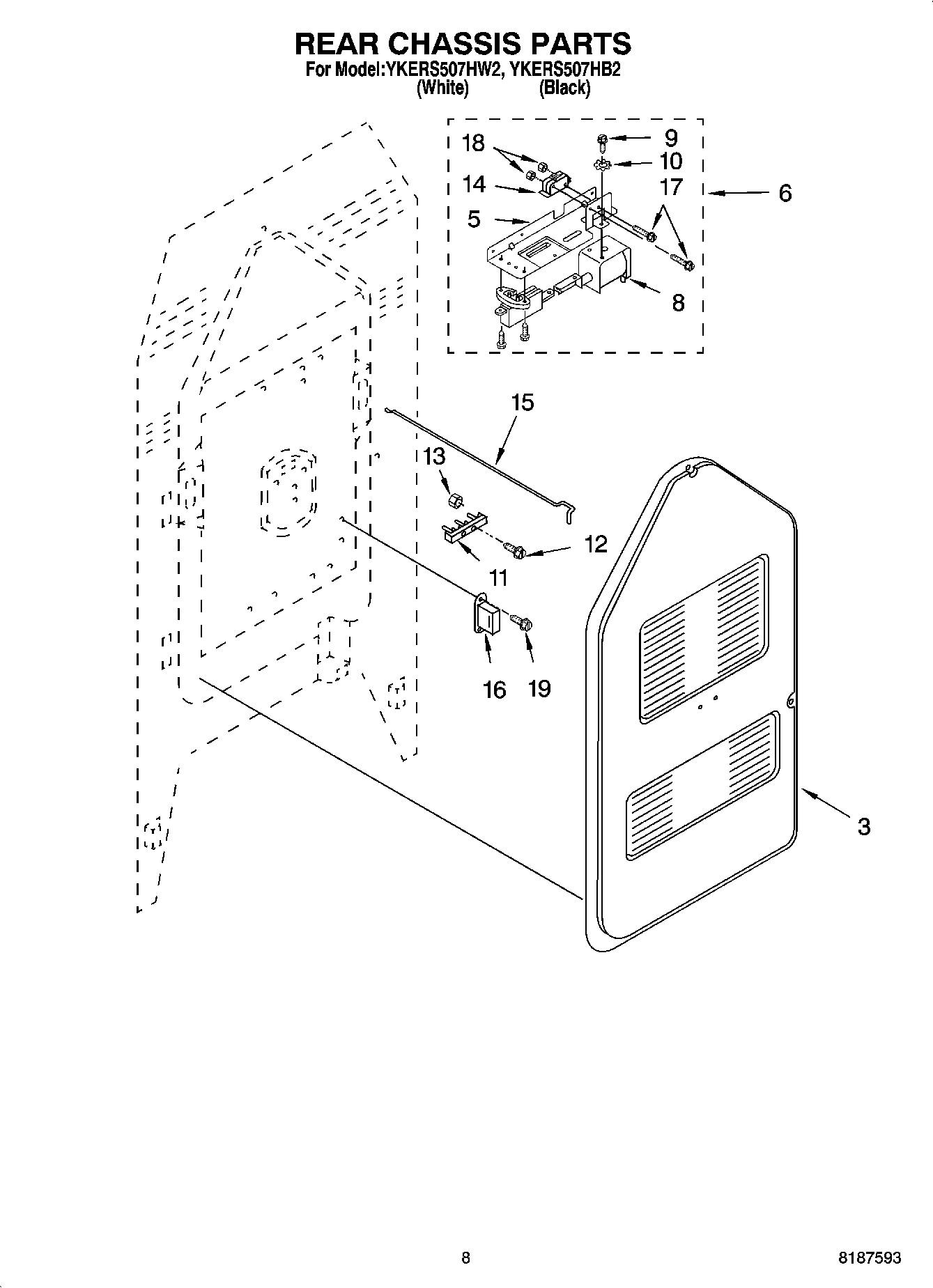 REAR CHASSIS PARTS
For Model:YKERS507HW2, YKERS507HB2
(White) (Black)

18
9
10
14
17
6
5
8
15
13
12
11
16
19
3

8
8187593