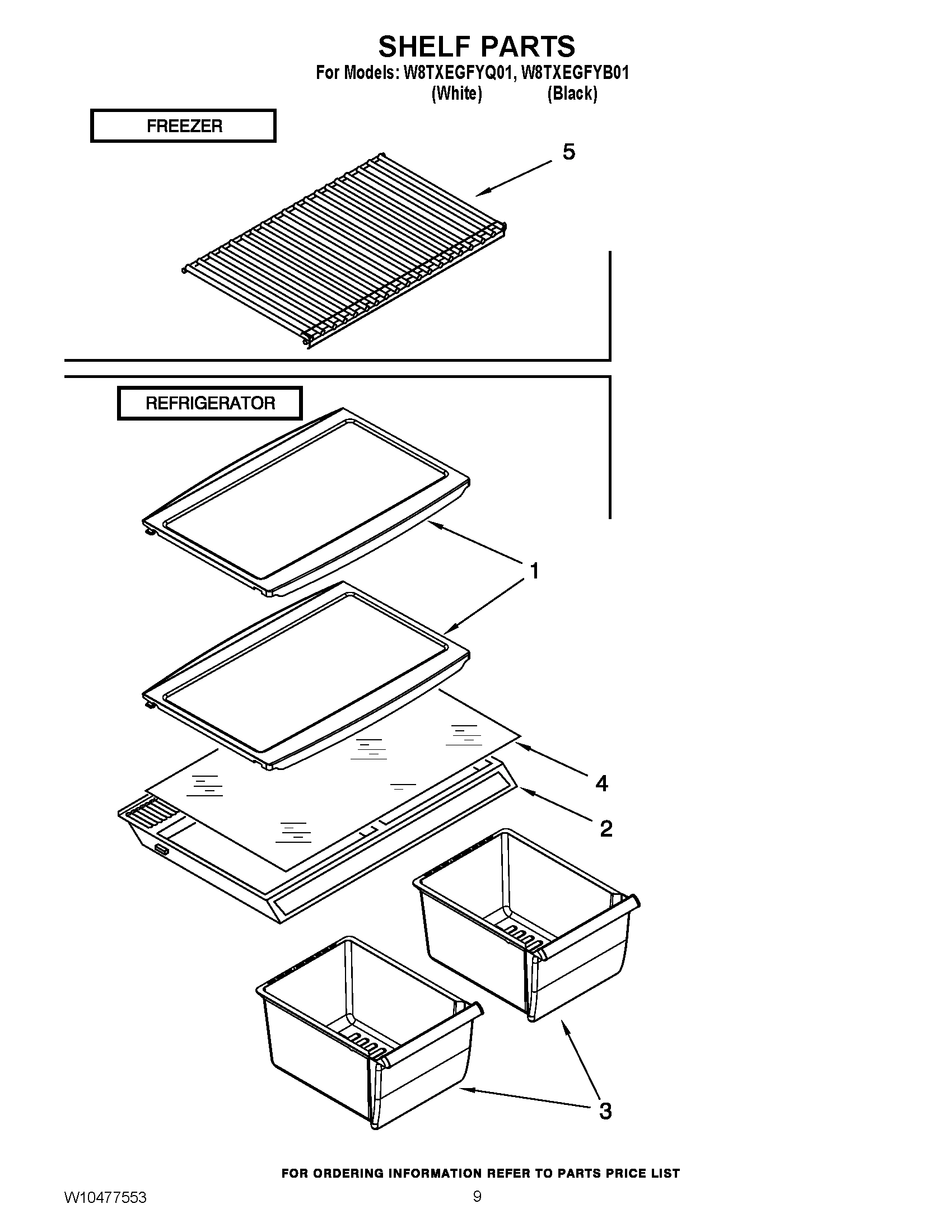 SHELF PARTS

For Models: W8TXEGFYQ01, W8TXEGFYB01
(White) (Black)

FREEZER

5

REFRIGERATOR

1

4

2

3

FOR ORDERING INFORMATION REFER TO PARTS PRICE LIST

W10477553

9