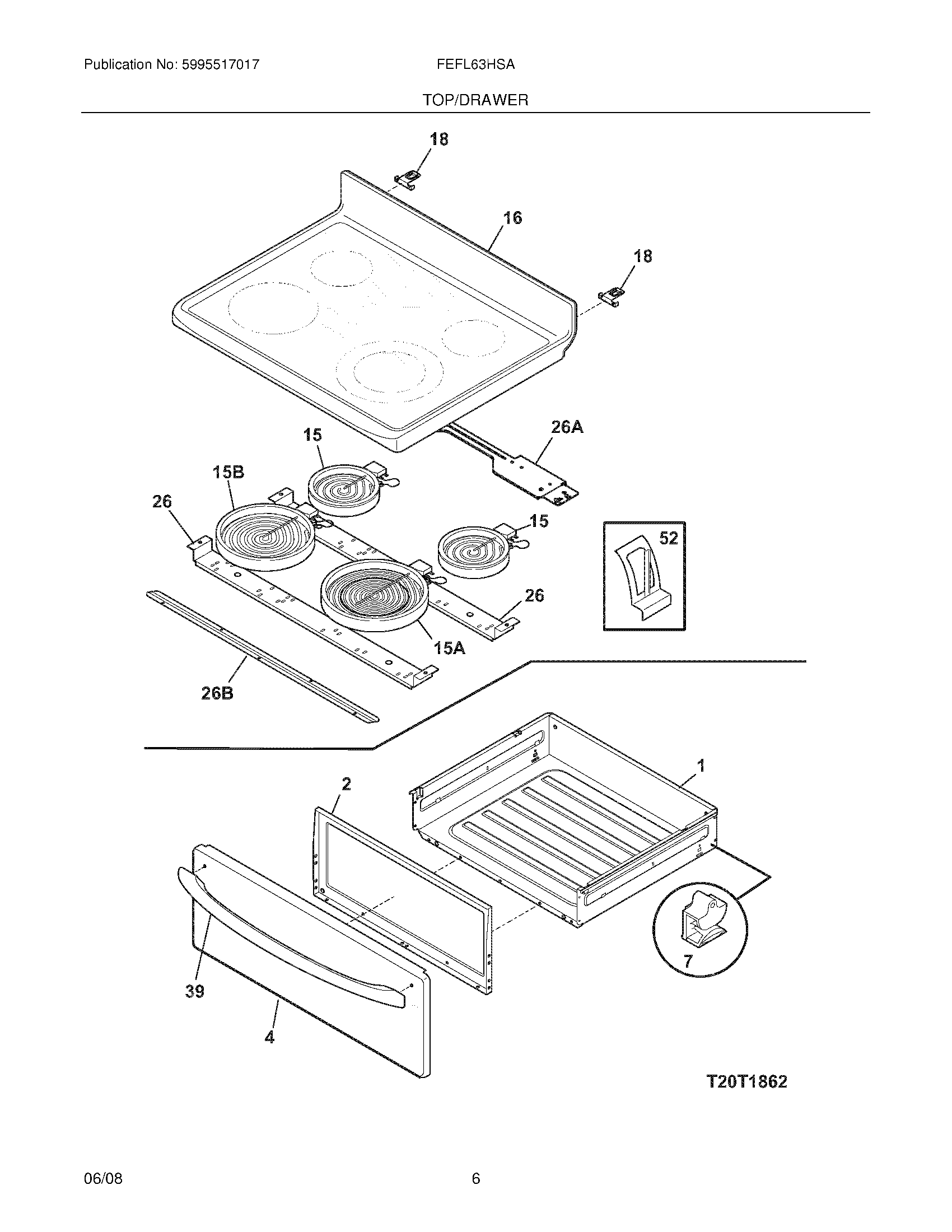 Publication No: 5995517017

FEFL63HSA

TOP/DRAWER

18

16

18

26A

15

15B

26

15

52

26

15A

26B

1

2

7

39

4

T20T1862

06/08

6