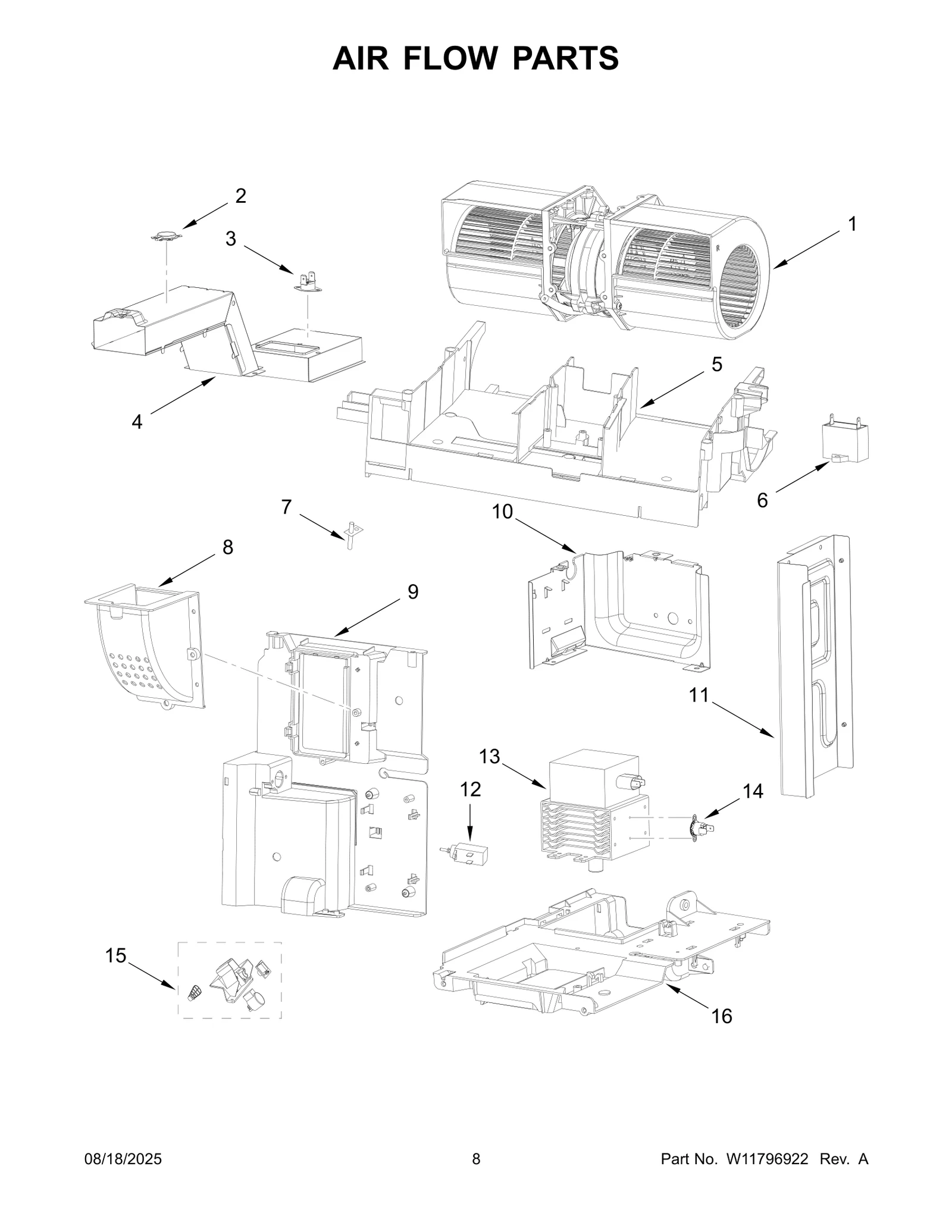 AIR FLOW PARTS

2
3
1
4
5
6
7
10
8
9
11
13
12
14
15
16

08/18/2025
8
Part No. W11796922 Rev. A