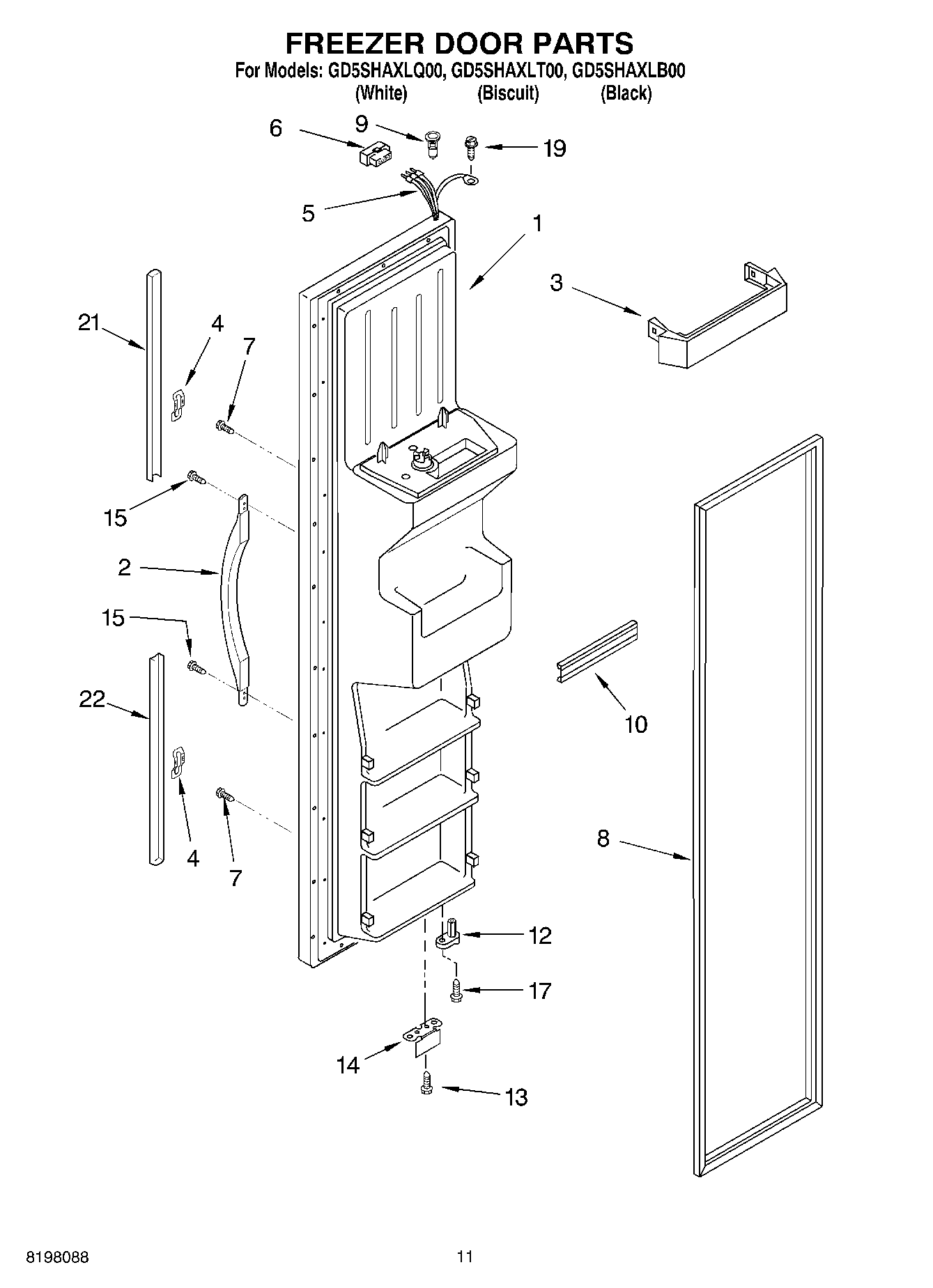 FREEZER DOOR PARTS
For Models: GD5SHAXLQ00, GD5SHAXLT00, GD5SHAXLB00
(White) (Biscuit) (Black)

6
9
19
5
1
3
21
4
7
15
2
15
22
4
7
10
8
12
17
14
13

8198088
11