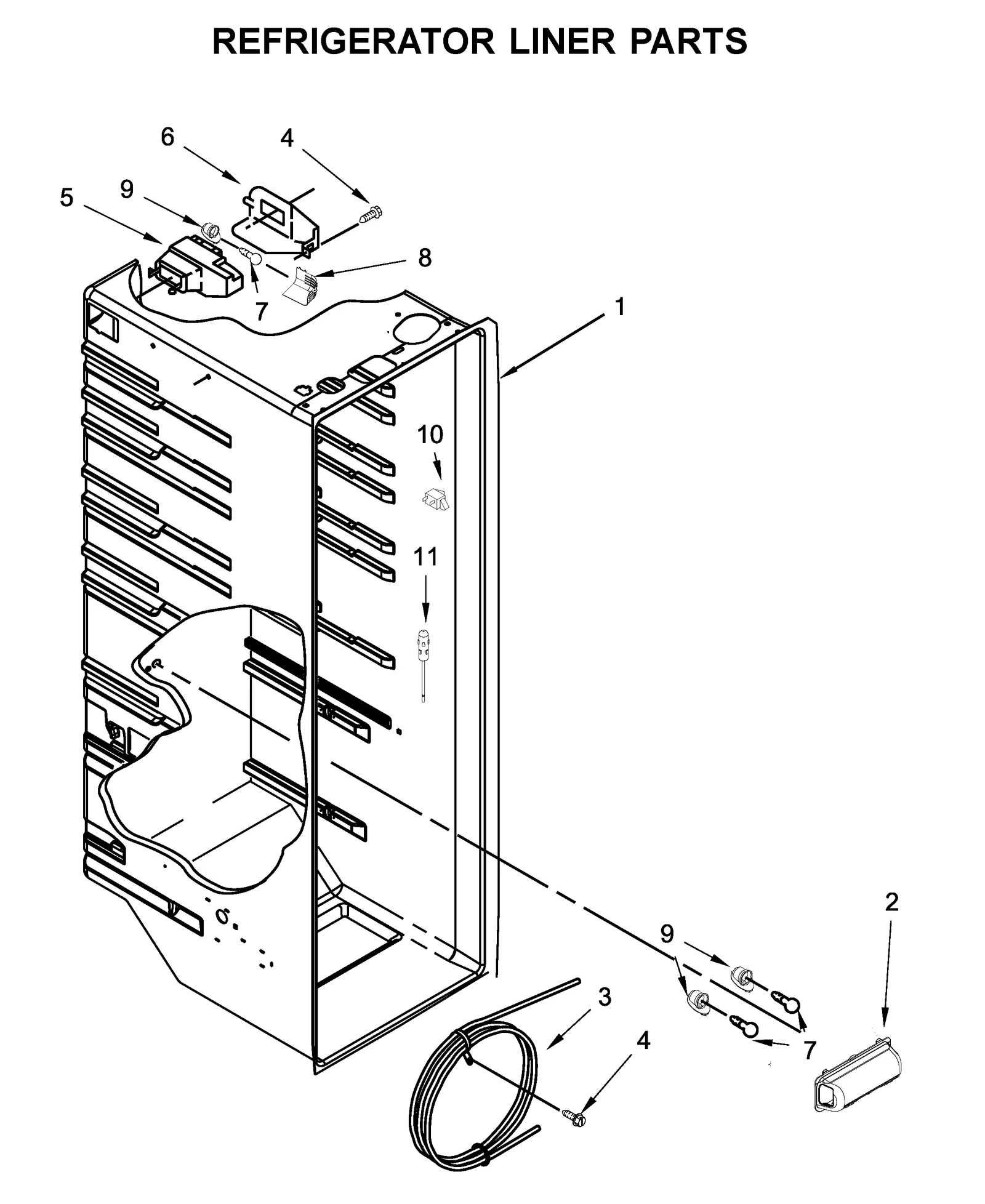 REFRIGERATOR LINER PARTS

6
4
5
9
8
7
1
10
11
2
9
3
4
7