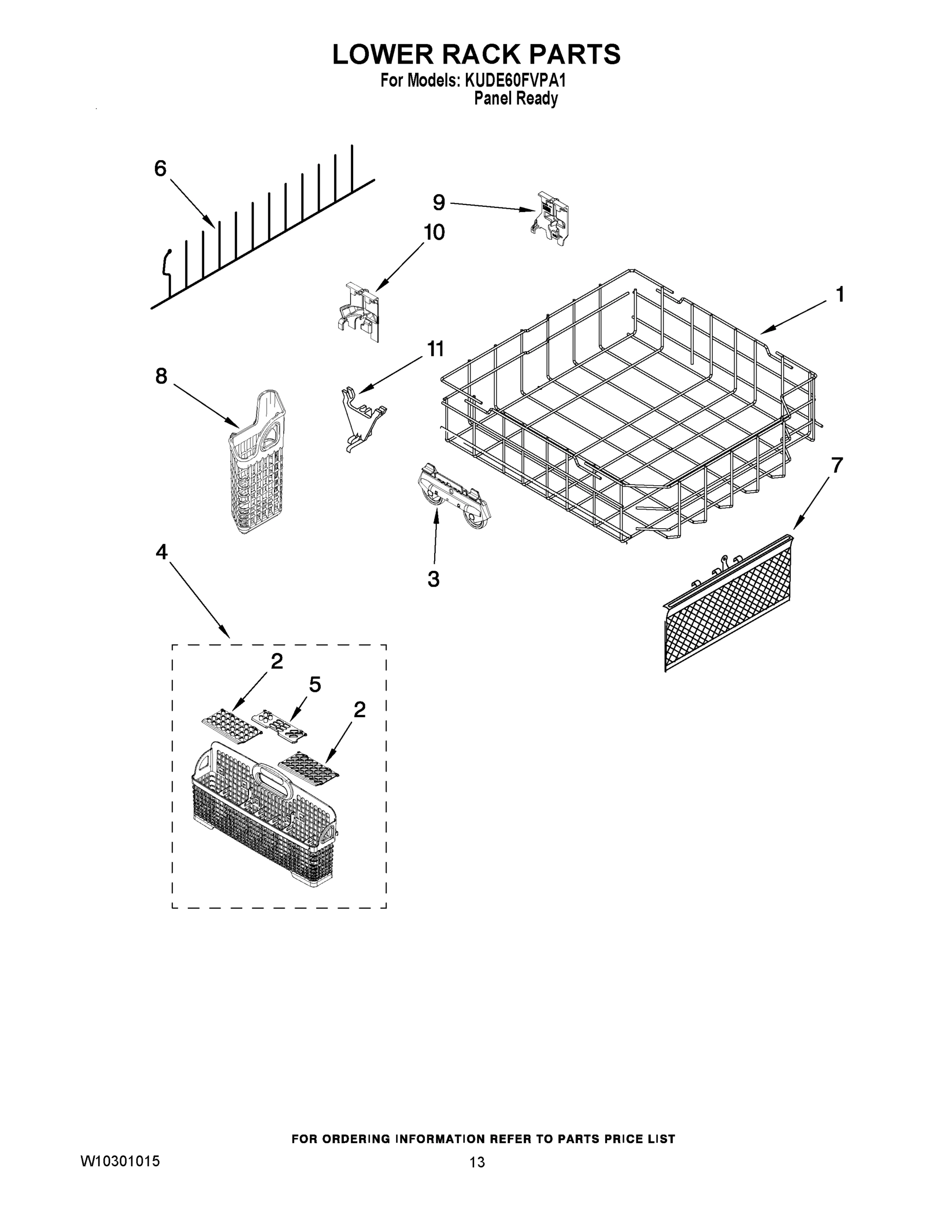 LOWER RACK PARTS

For Models: KUDE60FVPA1
Panel Ready

6

9

10

1

11

8

7

3

4

2

5

2

FOR ORDERING INFORMATION REFER TO PARTS PRICE LIST

W10301015

13