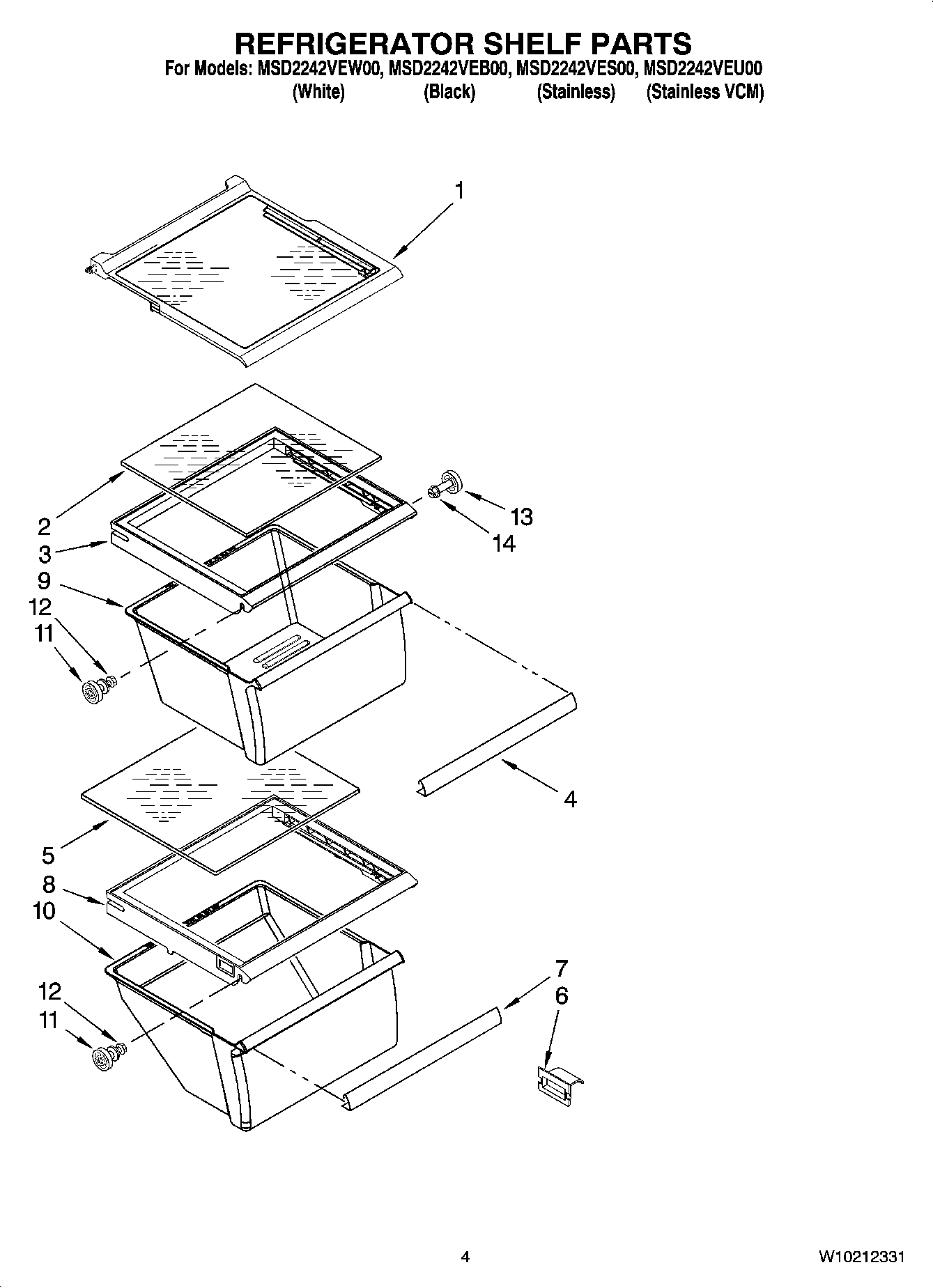 REFRIGERATOR SHELF PARTS

For Models: MSD2242VEW00, MSD2242VEB00, MSD2242VES00, MSD2242VEU00
(White) (Black) (Stainless) (Stainless VCM)

1

2
3
9
12
11

13
14

4

5
8
10
12
11

7
6

4

W10212331