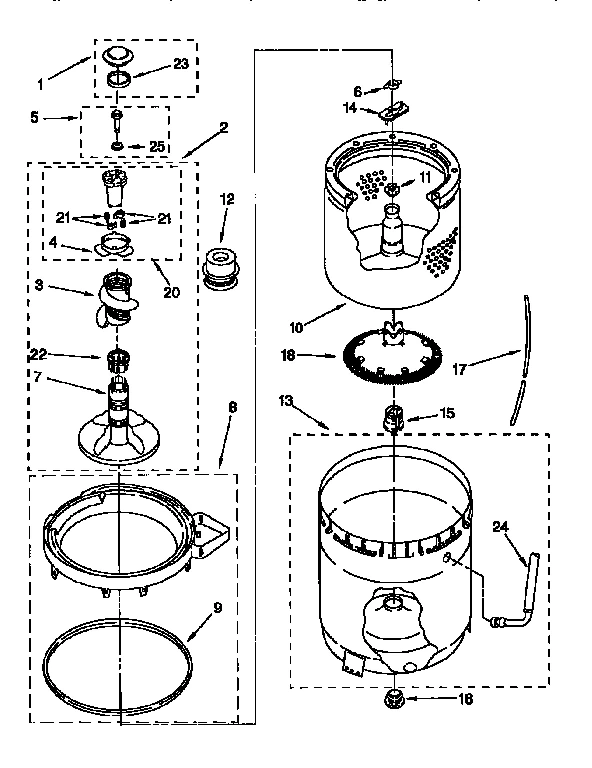 1
23
5
25
2
21
21
4
20
12
3
22
7
8
9
6
14
11
10
18
17
13
15
24
16