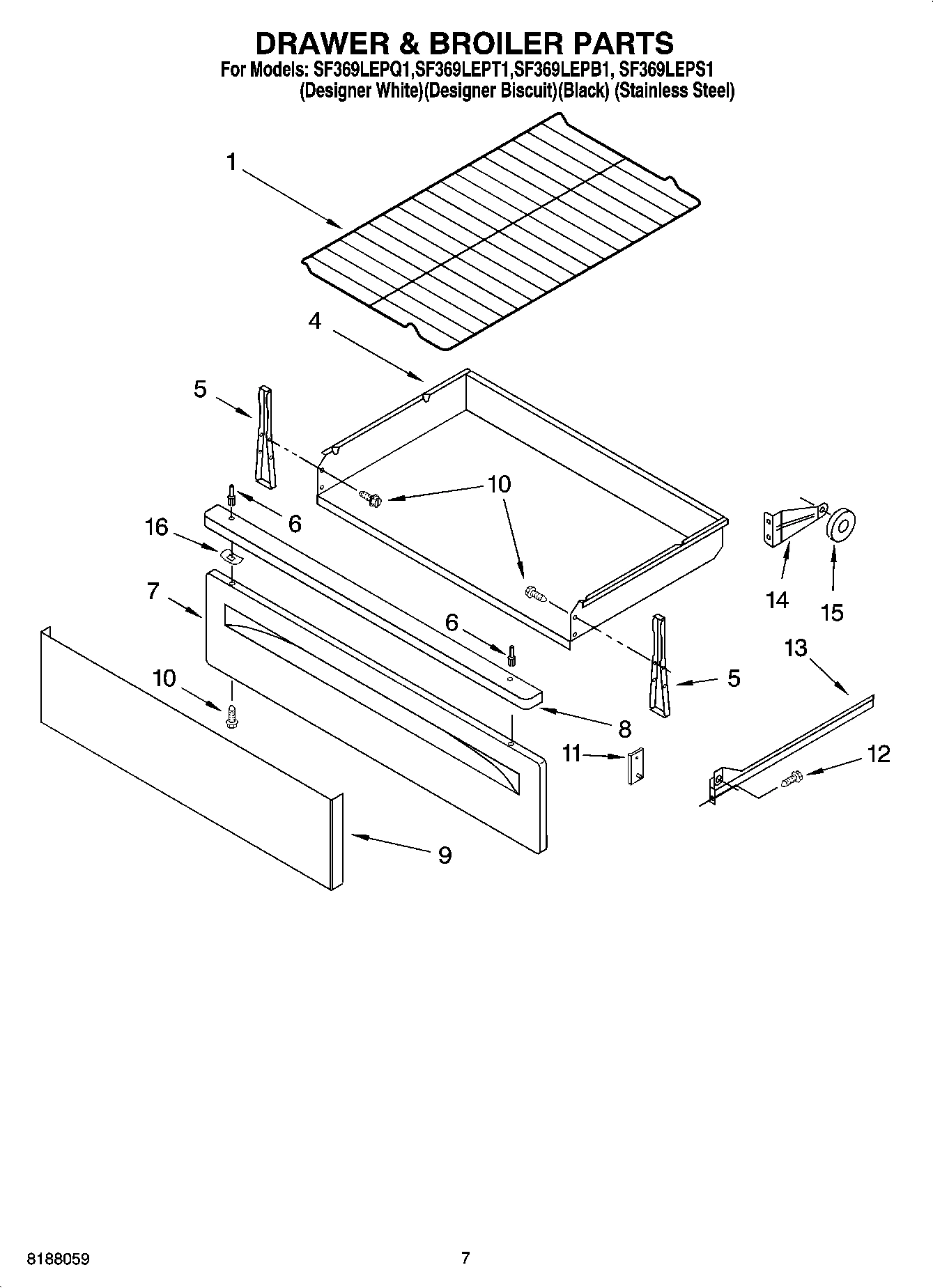 DRAWER & BROILER PARTS
For Models: SF369LEPQ1,SF369LEPT1,SF369LEPB1, SF369LEPS1
(Designer White)(Designer Biscuit)(Black) (Stainless Steel)

1
4
5
10
6
16
7
14
15
6
13
10
5
8
11
12
9

8188059
7