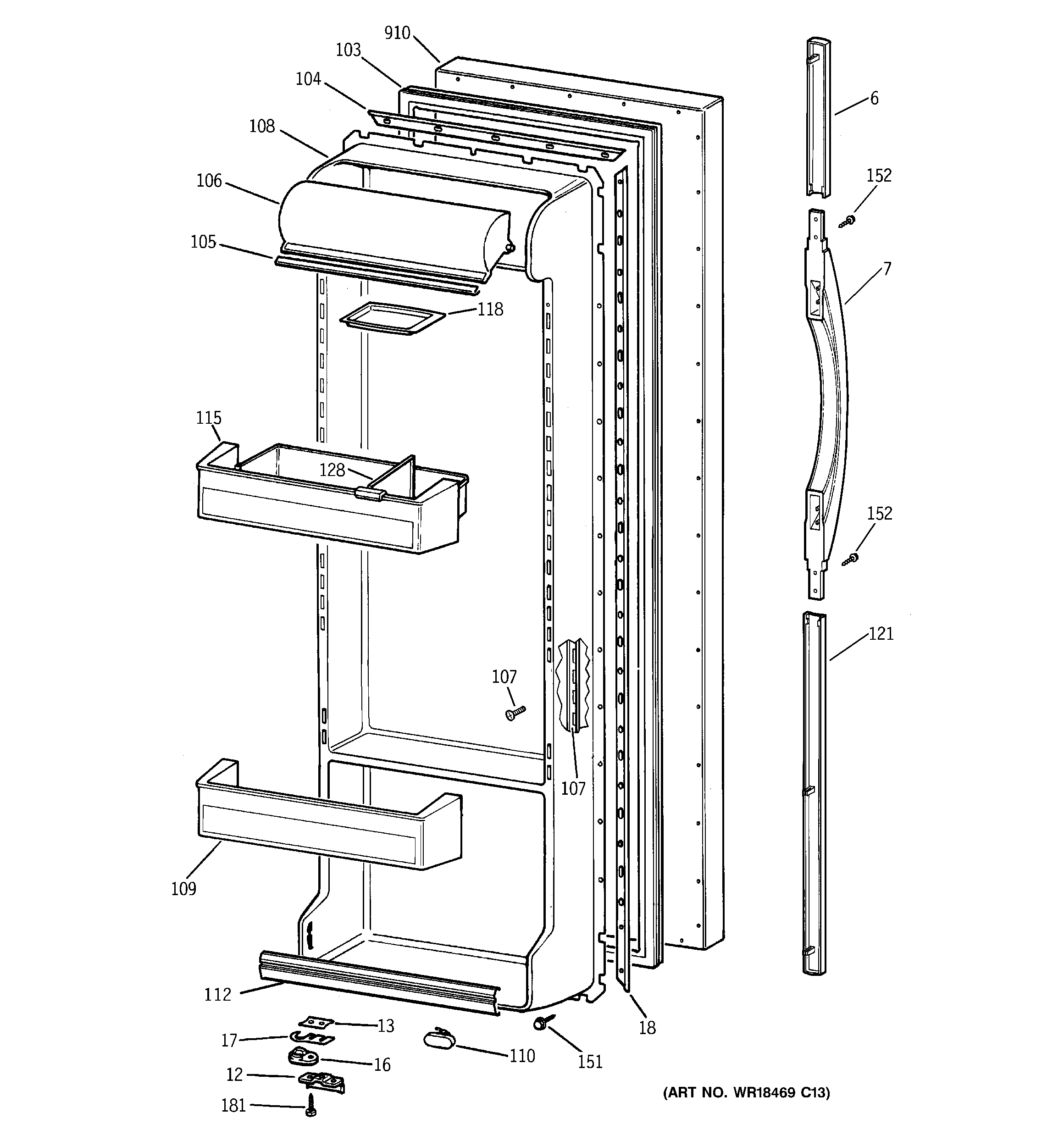 910
103
104
108
106
105
118
115
128
107
107
109
112
13
17
16
12
181
110
151
18
6
152
7
152
121
(ART NO. WR18469 C13)